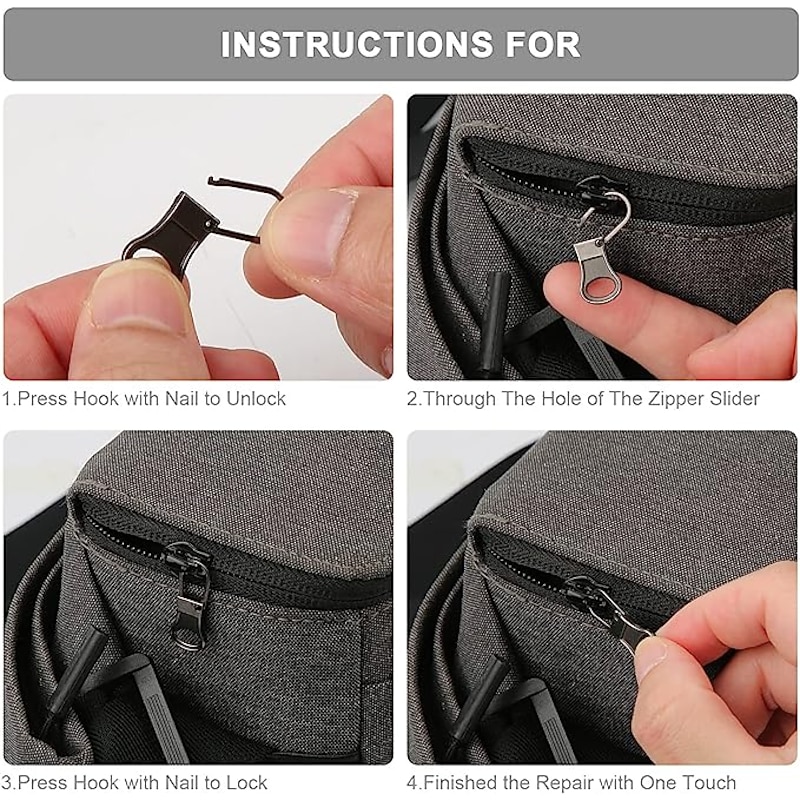 INSTRUCTIONS FOR

1.Press Hook with Nail to Unlock

2.Through The Hole of The Zipper Slider

3.Press Hook with Nail to Lock

4.Finished the Repair with One Touch