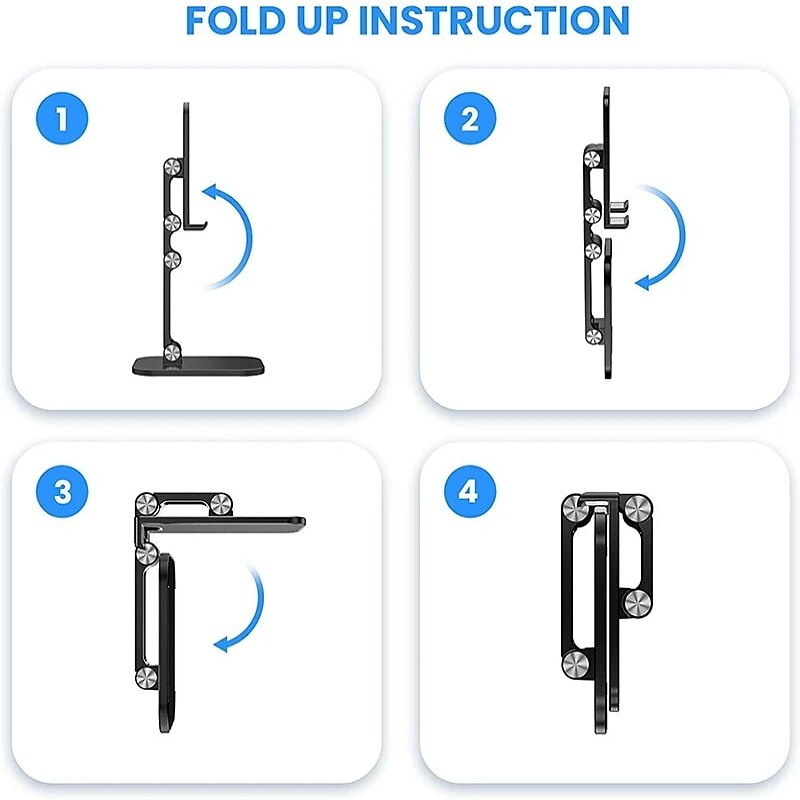 FOLD UP INSTRUCTION

1

2

3

4