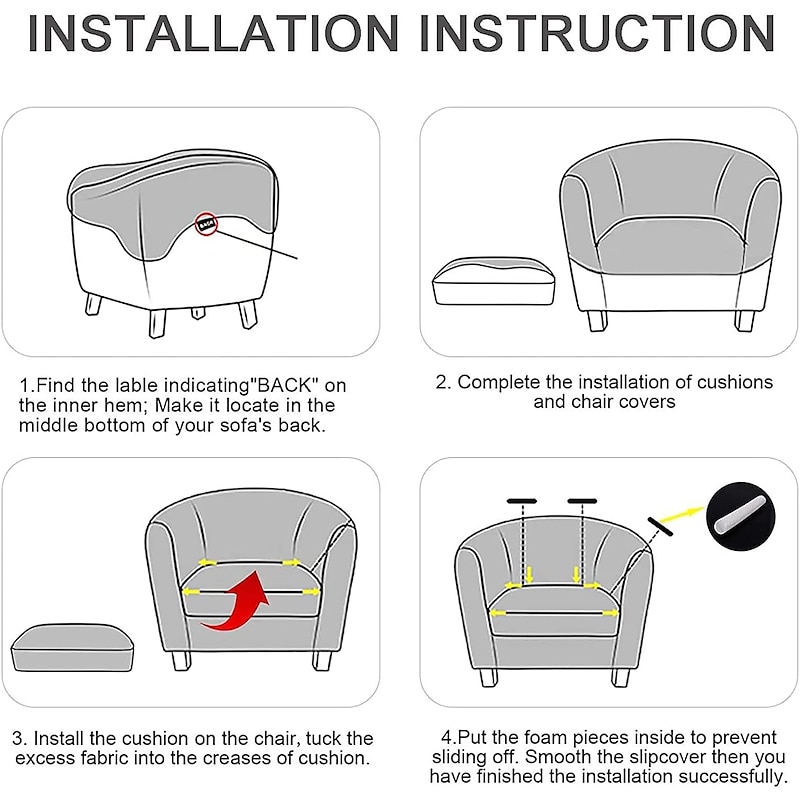 INSTALLATION INSTRUCTION

BACK

1.Find the lable indicating"BACK" on the inner hem; Make it locate in the middle bottom of your sofa's back.

2. Complete the installation of cushions and chair covers

3. Install the cushion on the chair, tuck the excess fabric into the creases of cushion.

4.Put the foam pieces inside to prevent sliding off. Smooth the slipcover then you have finished the installation successfully.