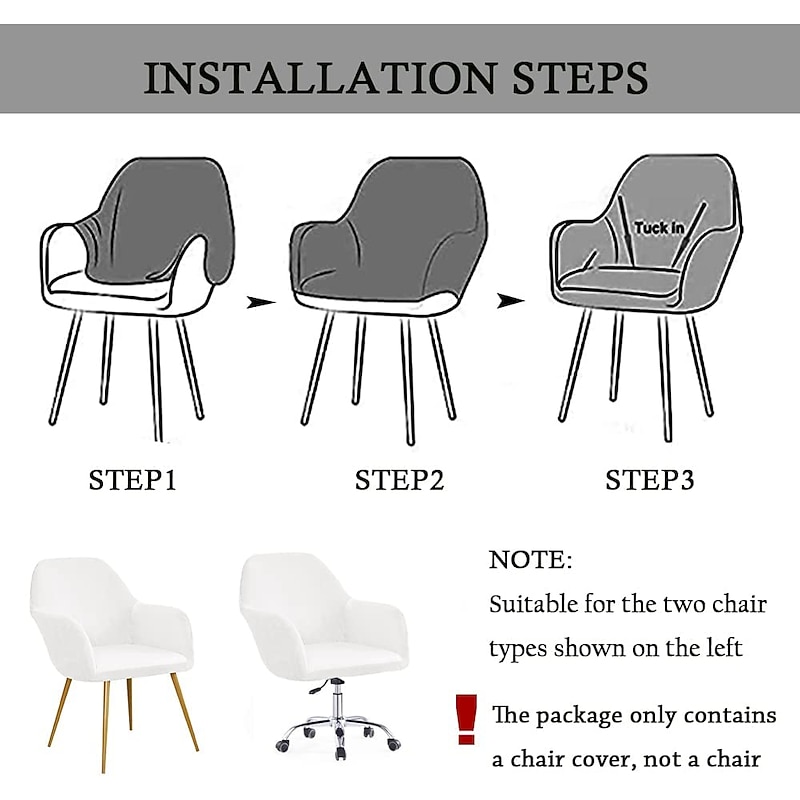 INSTALLATION STEPS

Tuck in

STEP1

STEP2

STEP3

NOTE:
Suitable for the two chair types shown on the left

The package only contains a chair cover, not a chair