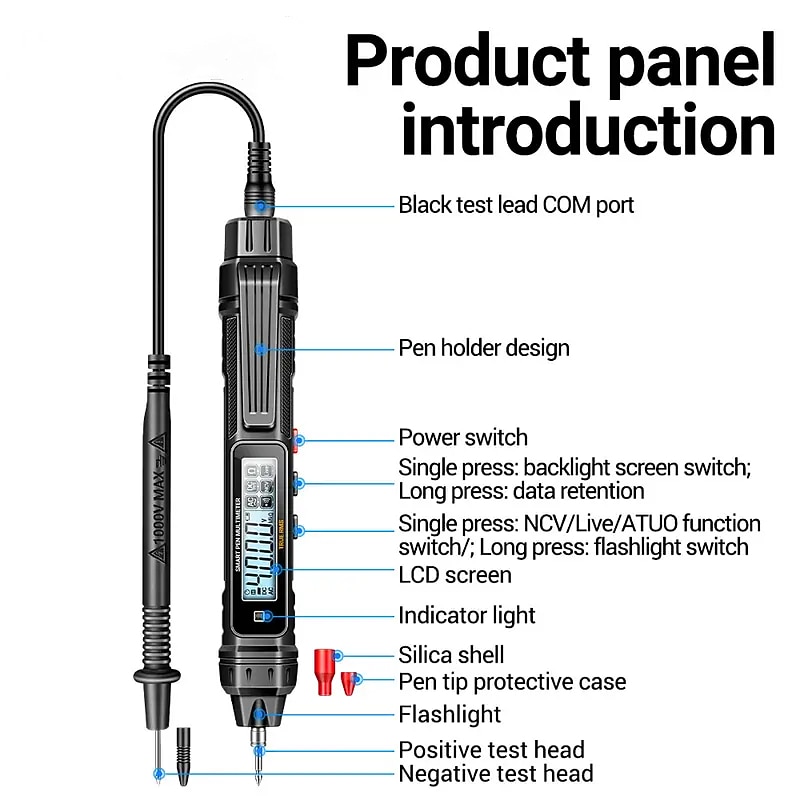 Product panel introduction

Black test lead COM port

Pen holder design

Power switch

Single press: backlight screen switch; Long press: data retention

Single press: NCV/Live/ATUO function switch/; Long press: flashlight switch

LCD screen

Indicator light

Silica shell

Pen tip protective case

Flashlight

Positive test head

Negative test head

1000V MAX

SMART PEN MULTIMETER

TRUE RMS

4000