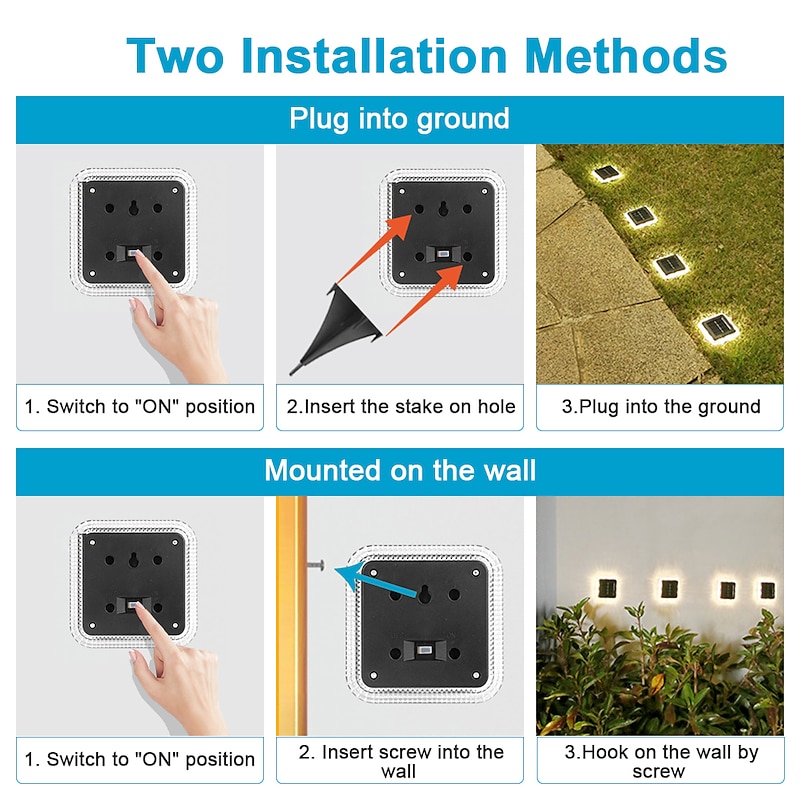 Two Installation Methods

Plug into ground

1. Switch to "ON" position

2.Insert the stake on hole

3.Plug into the ground

Mounted on the wall

1. Switch to "ON" position

2. Insert screw into the wall

3.Hook on the wall by screw