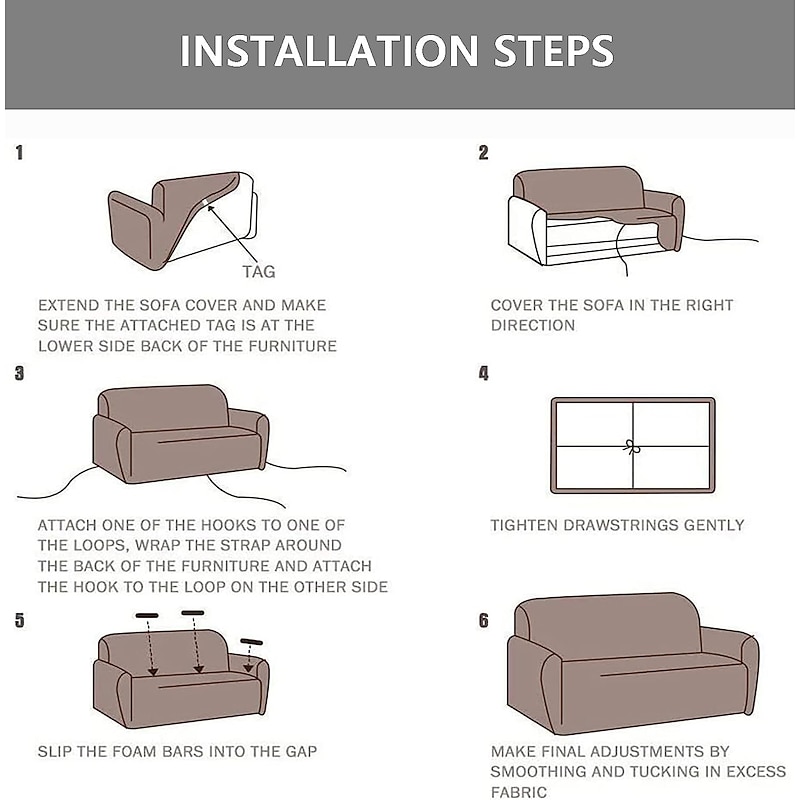 INSTALLATION STEPS

1

TAG

EXTEND THE SOFA COVER AND MAKE SURE THE ATTACHED TAG IS AT THE LOWER SIDE BACK OF THE FURNITURE

2

COVER THE SOFA IN THE RIGHT DIRECTION

3

ATTACH ONE OF THE HOOKS TO ONE OF THE LOOPS, WRAP THE STRAP AROUND THE BACK OF THE FURNITURE AND ATTACH THE HOOK TO THE LOOP ON THE OTHER SIDE

4

TIGHTEN DRAWSTRINGS GENTLY

5

SLIP THE FOAM BARS INTO THE GAP

6

MAKE FINAL ADJUSTMENTS BY SMOOTHING AND TUCKING IN EXCESS FABRIC