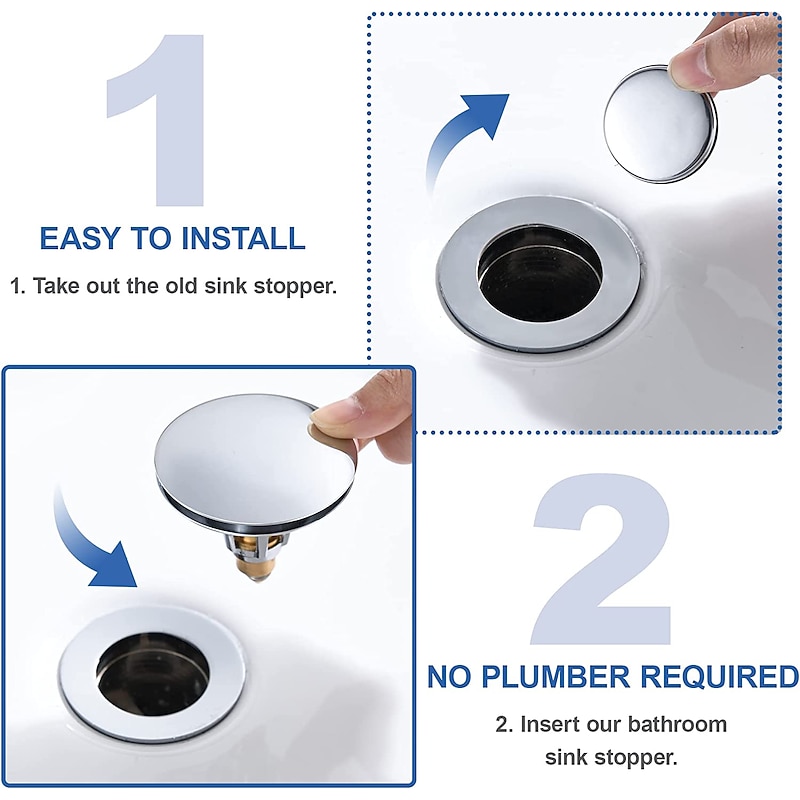 1

EASY TO INSTALL

1. Take out the old sink stopper.

2

NO PLUMBER REQUIRED

2. Insert our bathroom sink stopper.