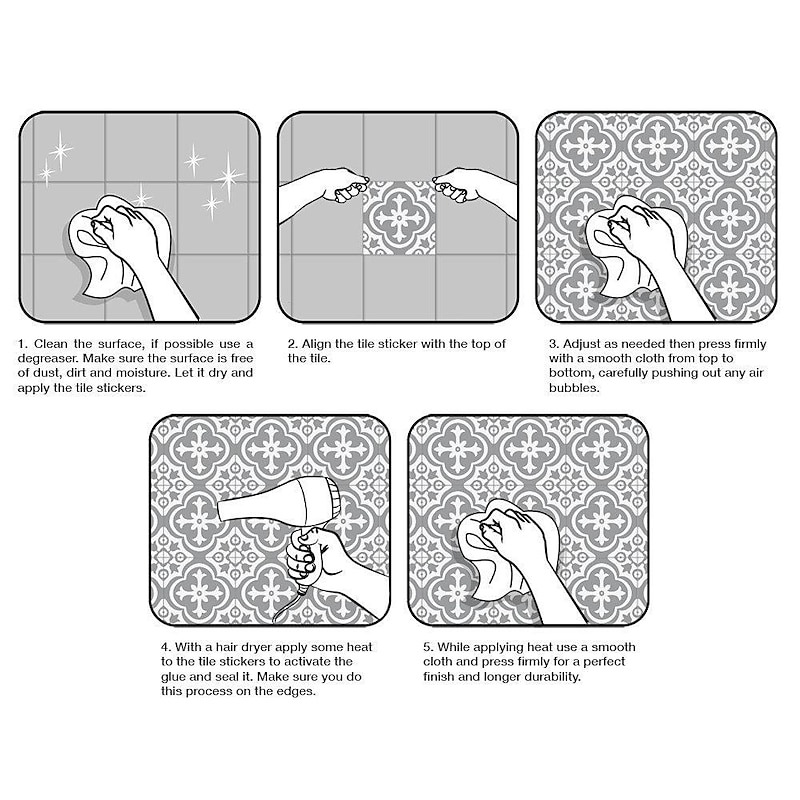 1. Clean the surface, if possible use a degreaser. Make sure the surface is free of dust, dirt and moisture. Let it dry and apply the tile stickers.

2. Align the tile sticker with the top of the tile.

3. Adjust as needed then press firmly with a smooth cloth from top to bottom, carefully pushing out any air bubbles.

4. With a hair dryer apply some heat to the tile stickers to activate the glue and seal it. Make sure you do this process on the edges.

5. While applying heat use a smooth cloth and press firmly for a perfect finish and longer durability.