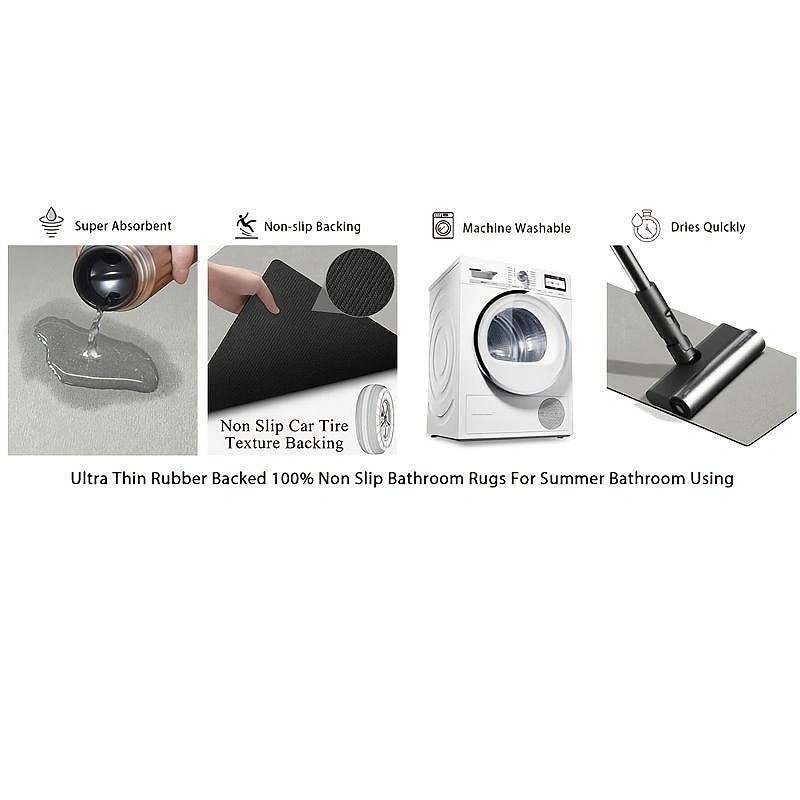 Super Absorbent

Non-slip Backing

Machine Washable

Dries Quickly

Non Slip Car Tire Texture Backing

Ultra Thin Rubber Backed 100% Non Slip Bathroom Rugs For Summer Bathroom Using