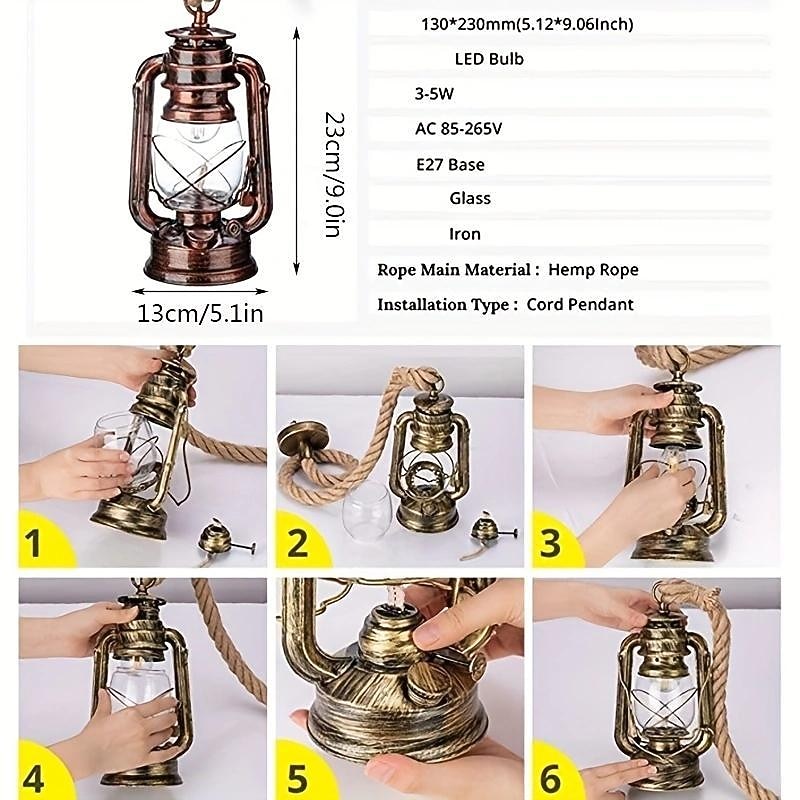 23cm/9.0in

13cm/5.1in

130*230mm(5.12*9.06Inch)

LED Bulb

3-5W

AC 85-265V

E27 Base

Glass

Iron

Rope Main Material : Hemp Rope

Installation Type : Cord Pendant

1

2

3

4

5

6