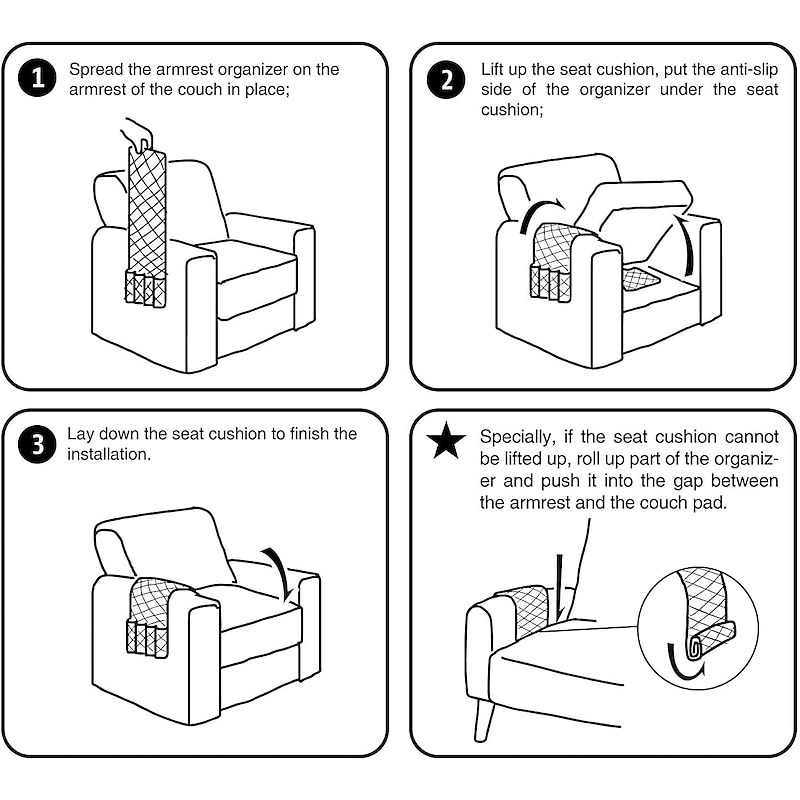 1 Spread the armrest organizer on the armrest of the couch in place;

2 Lift up the seat cushion, put the anti-slip side of the organizer under the seat cushion;

3 Lay down the seat cushion to finish the installation.

★ Specially, if the seat cushion cannot be lifted up, roll up part of the organizer and push it into the gap between the armrest and the couch pad.