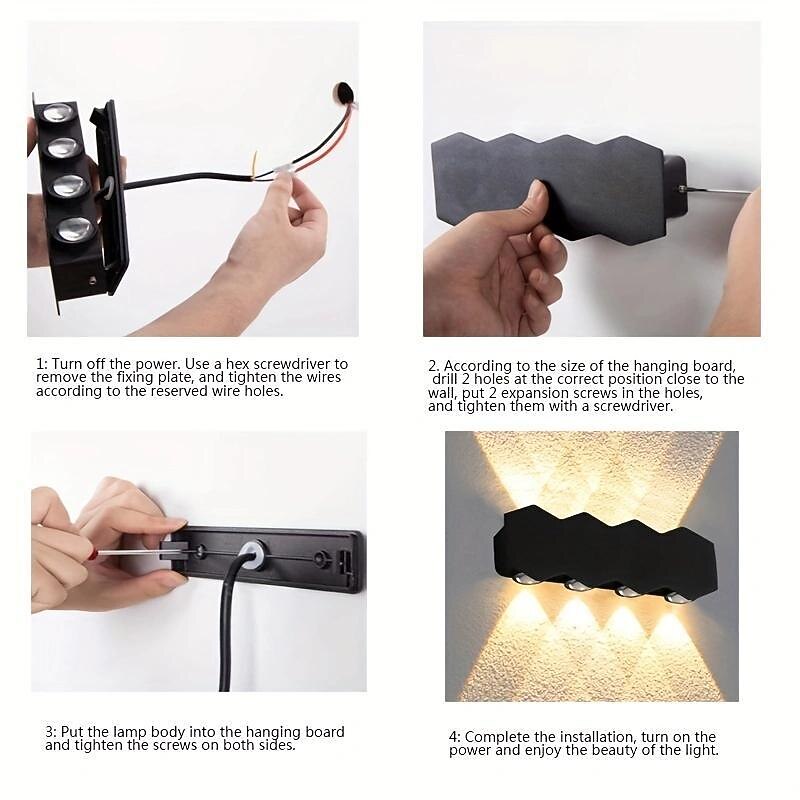 1: Turn off the power. Use a hex screwdriver to remove the fixing plate, and tighten the wires according to the reserved wire holes.

2. According to the size of the hanging board, drill 2 holes at the correct position close to the wall, put 2 expansion screws in the holes, and tighten them with a screwdriver.

3: Put the lamp body into the hanging board and tighten the screws on both sides.

4: Complete the installation, turn on the power and enjoy the beauty of the light.