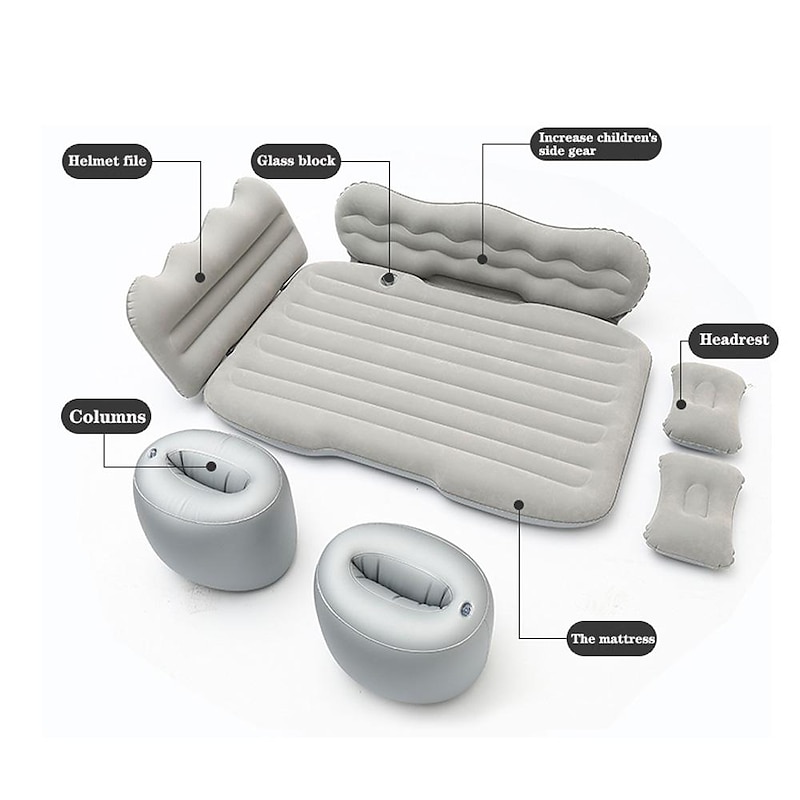 Helmet file

Glass block

Increase children's side gear

Headrest

Columns

The mattress