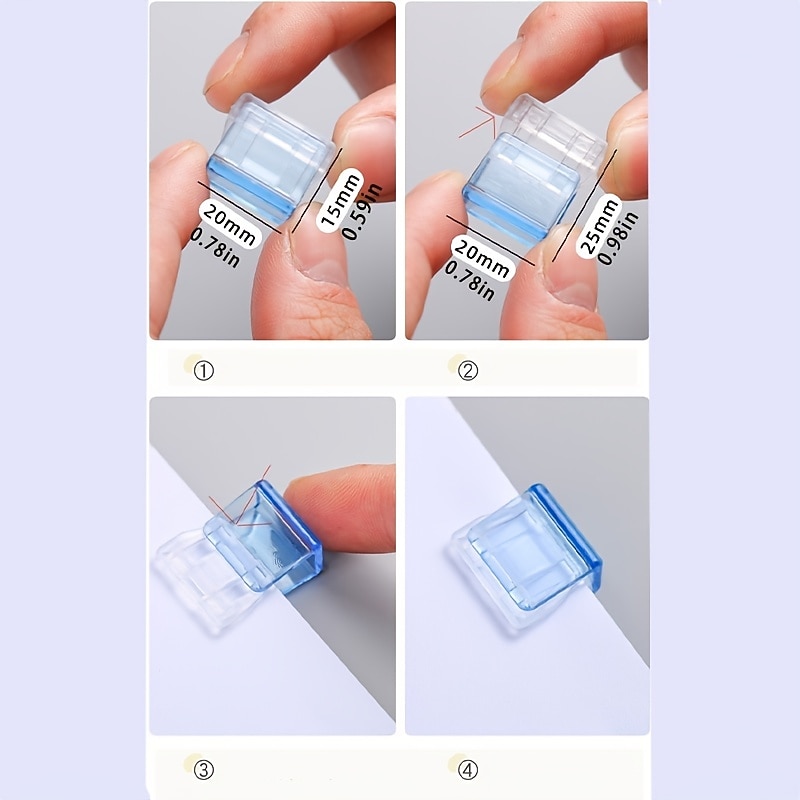 20mm
0.78in
15mm
0.59in

①

20mm
0.78in
25mm
0.98in

②

③

④