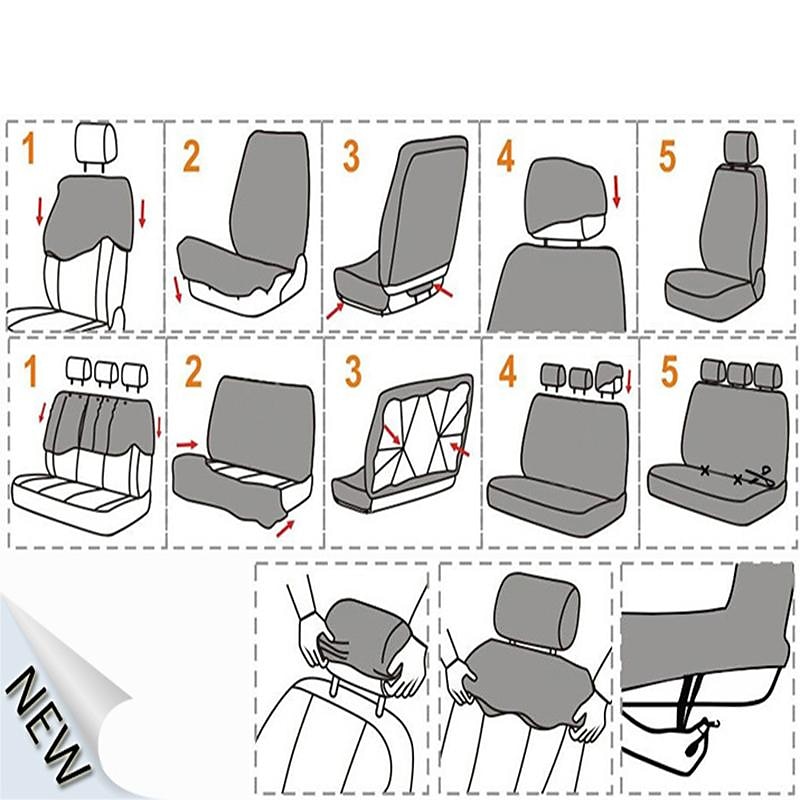 1
2
3
4
5
1
2
3
4
5
NEW