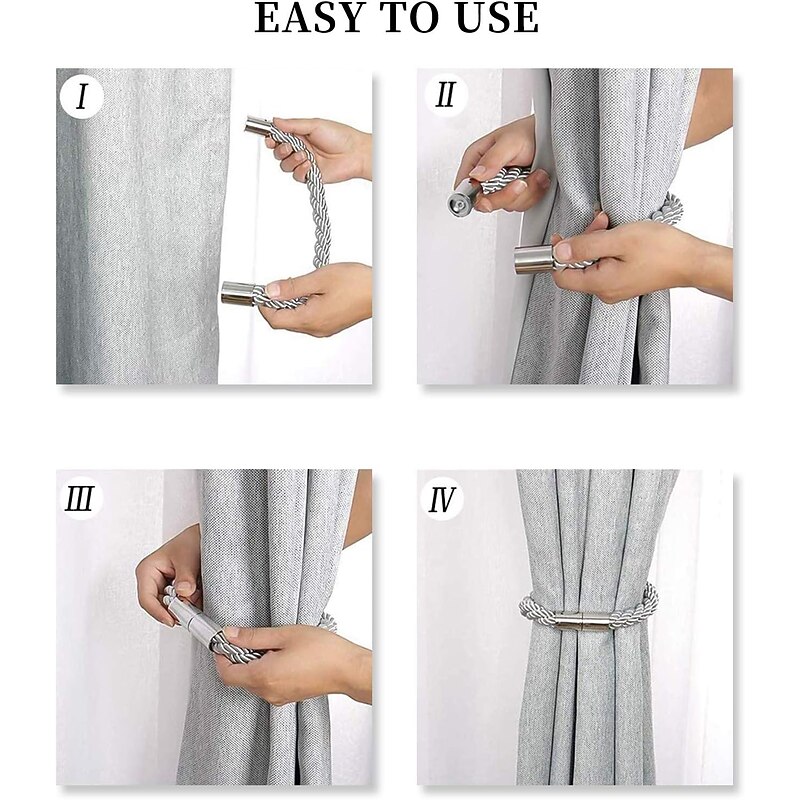 EASY TO USE

I

II

III

IV