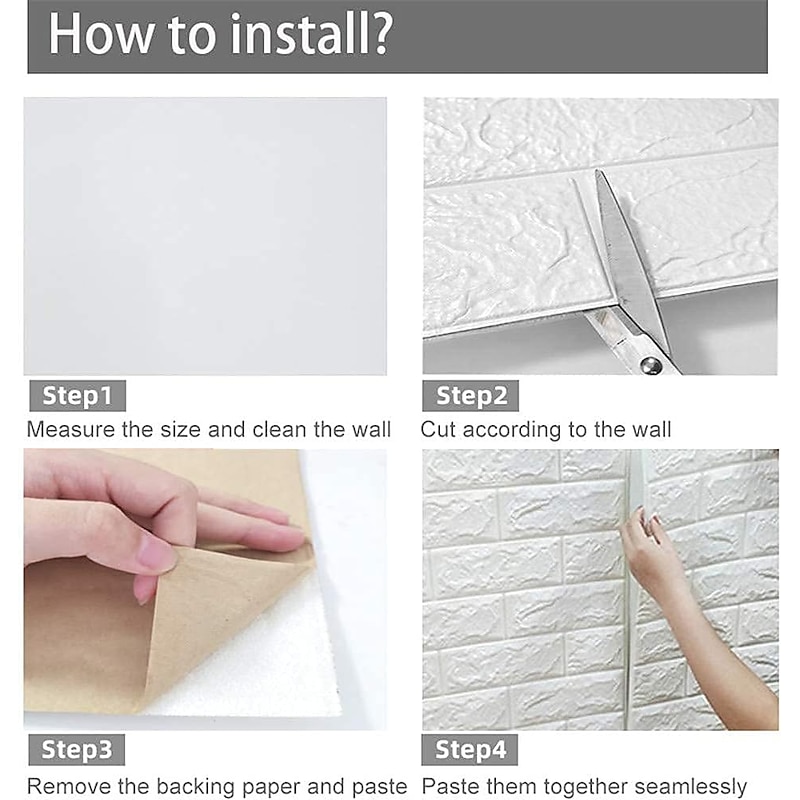 How to install?

Step1
Measure the size and clean the wall

Step2
Cut according to the wall

Step3
Remove the backing paper and paste

Step4
Paste them together seamlessly