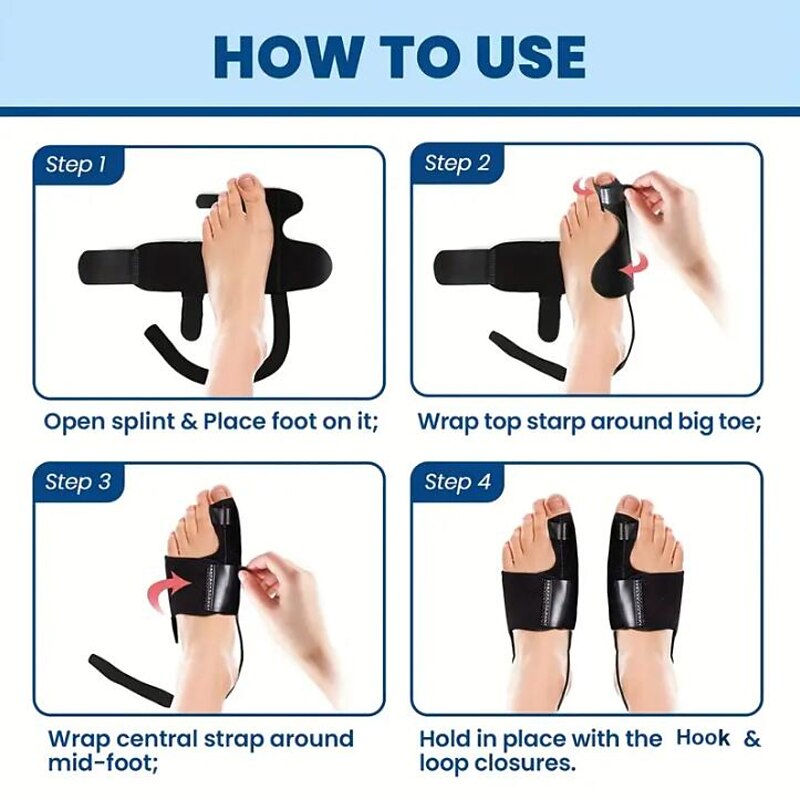 HOW TO USE

Step 1

Open splint & Place foot on it;

Step 2

Wrap top starp around big toe;

Step 3

Wrap central strap around mid-foot;

Step 4

Hold in place with the Hook & loop closures.