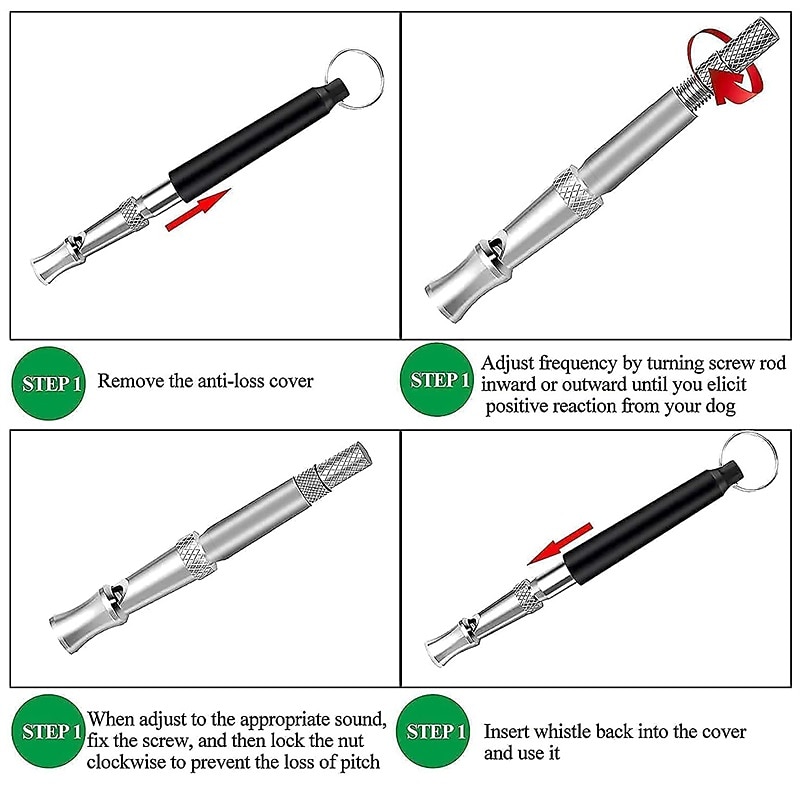 STEP 1 Remove the anti-loss cover

STEP 1 Adjust frequency by turning screw rod inward or outward until you elicit positive reaction from your dog

STEP 1 When adjust to the appropriate sound, fix the screw, and then lock the nut clockwise to prevent the loss of pitch

STEP 1 Insert whistle back into the cover and use it