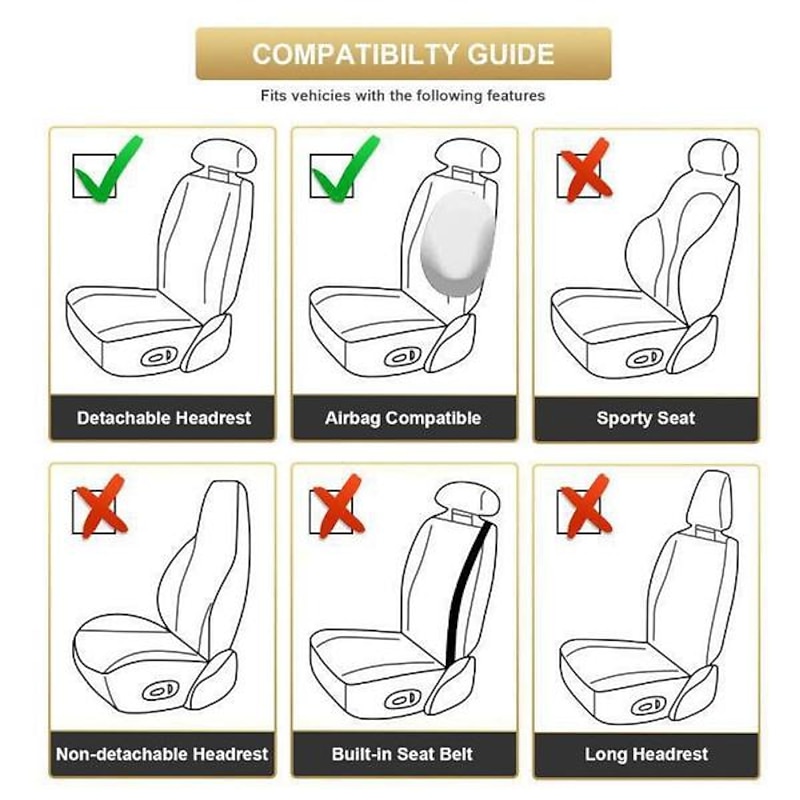 COMPATIBILTY GUIDE

Fits vehicies with the following features

Detachable Headrest

Airbag Compatible

Sporty Seat

Non-detachable Headrest

Built-in Seat Belt

Long Headrest