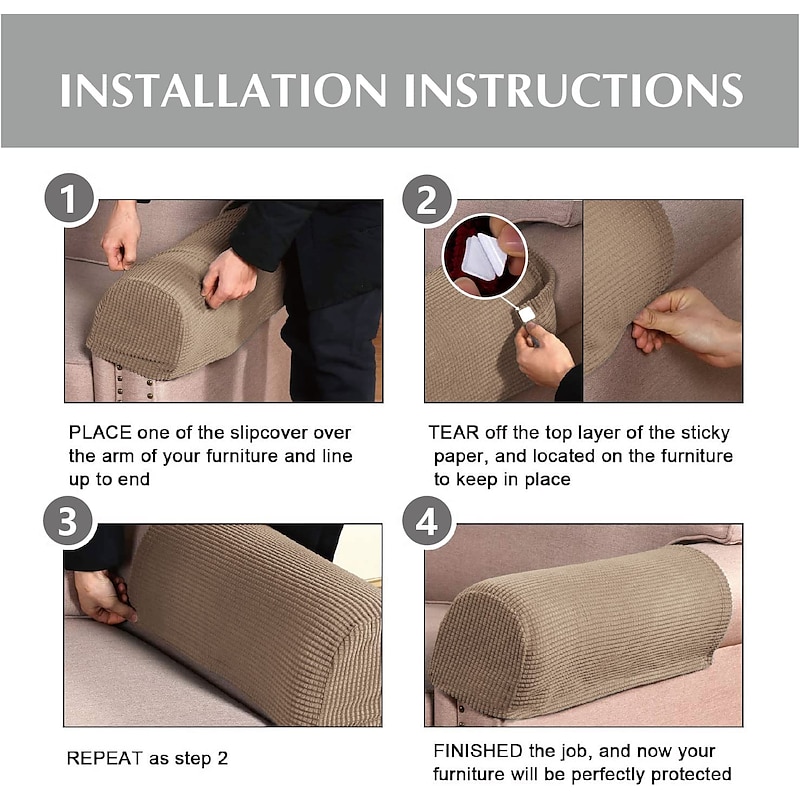 INSTALLATION INSTRUCTIONS

1

PLACE one of the slipcover over the arm of your furniture and line up to end

2

TEAR off the top layer of the sticky paper, and located on the furniture to keep in place

3

REPEAT as step 2

4

FINISHED the job, and now your furniture will be perfectly protected