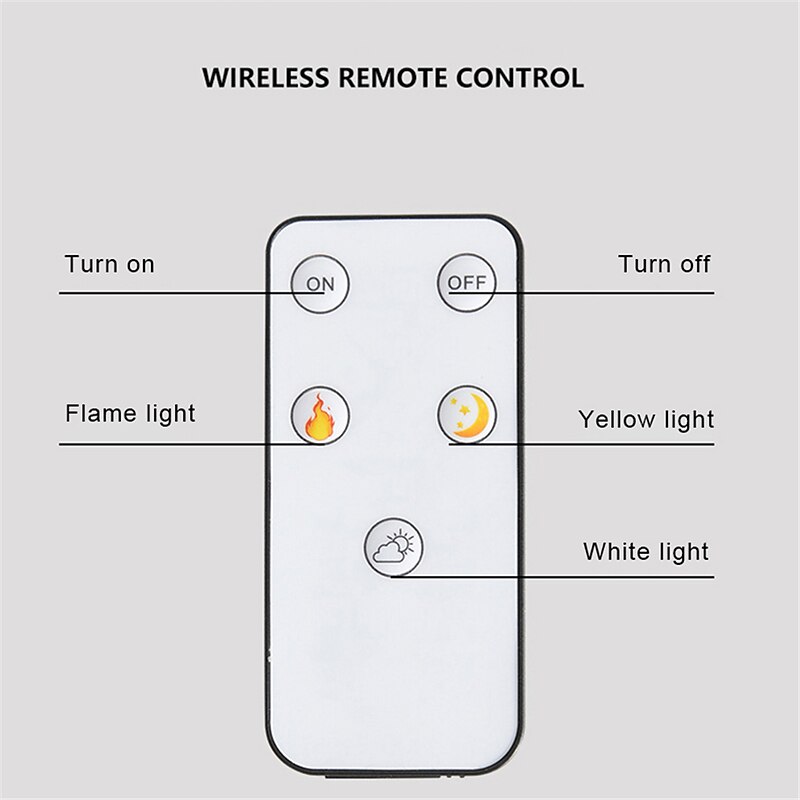 WIRELESS REMOTE CONTROL

Turn on

ON

OFF

Turn off

Flame light

Yellow light

White light