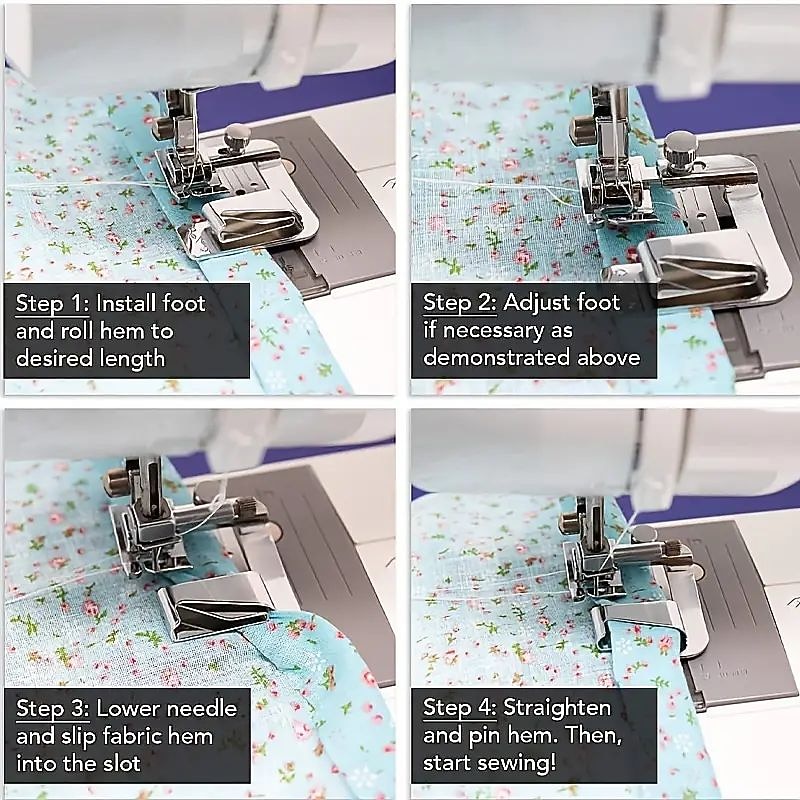 Step 1: Install foot and roll hem to desired length

Step 2: Adjust foot if necessary as demonstrated above

Step 3: Lower needle and slip fabric hem into the slot

Step 4: Straighten and pin hem. Then, start sewing!