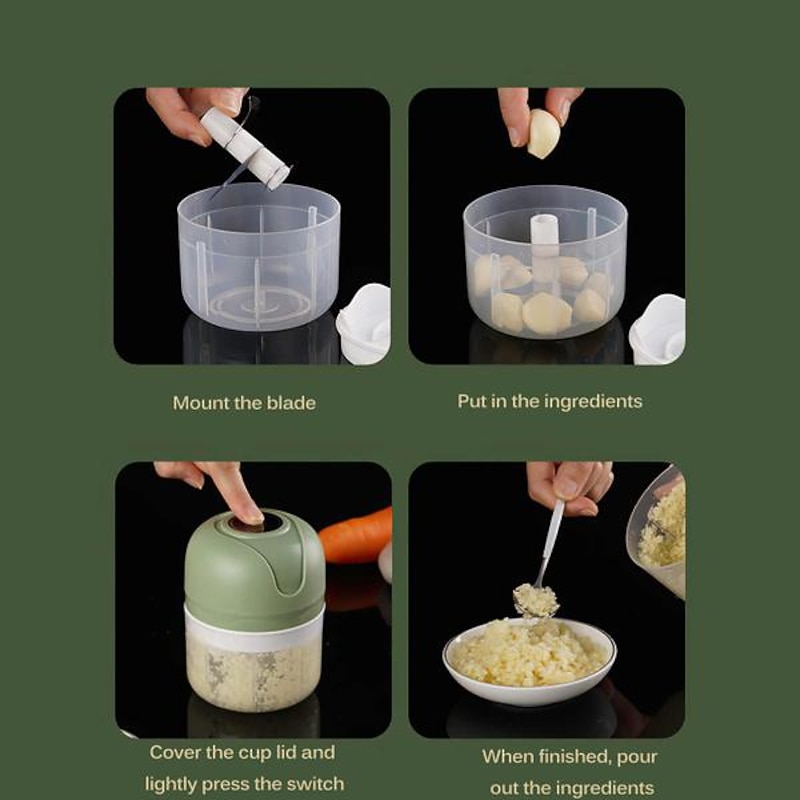 Mount the blade

Put in the ingredients

Cover the cup lid and lightly press the switch

When finished, pour out the ingredients