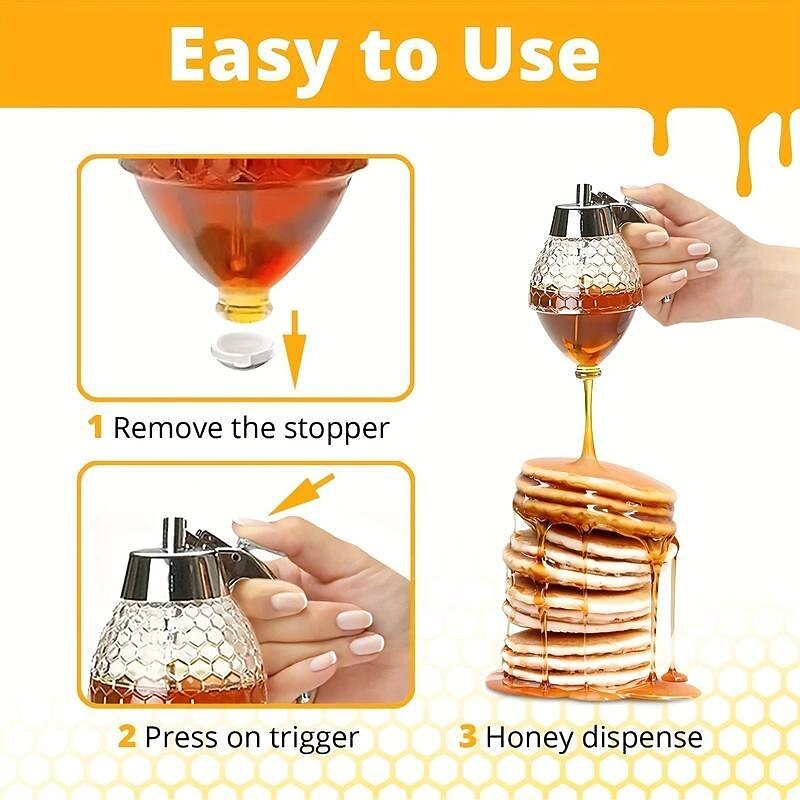 Easy to Use

1 Remove the stopper

2 Press on trigger

3 Honey dispense