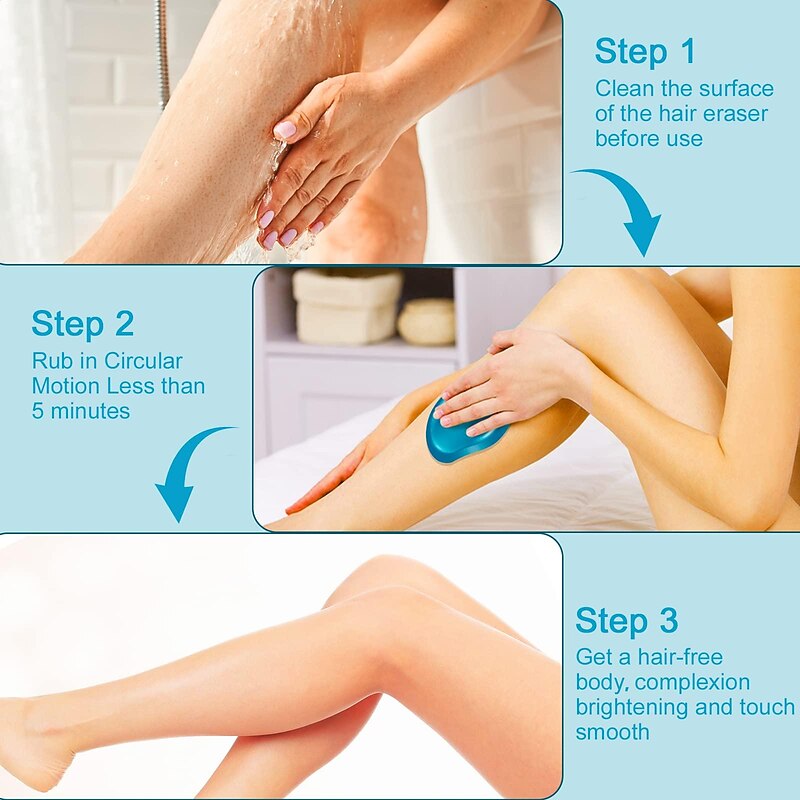 Step 1
Clean the surface of the hair eraser before use

Step 2
Rub in Circular Motion Less than 5 minutes

Step 3
Get a hair-free body, complexion brightening and touch smooth