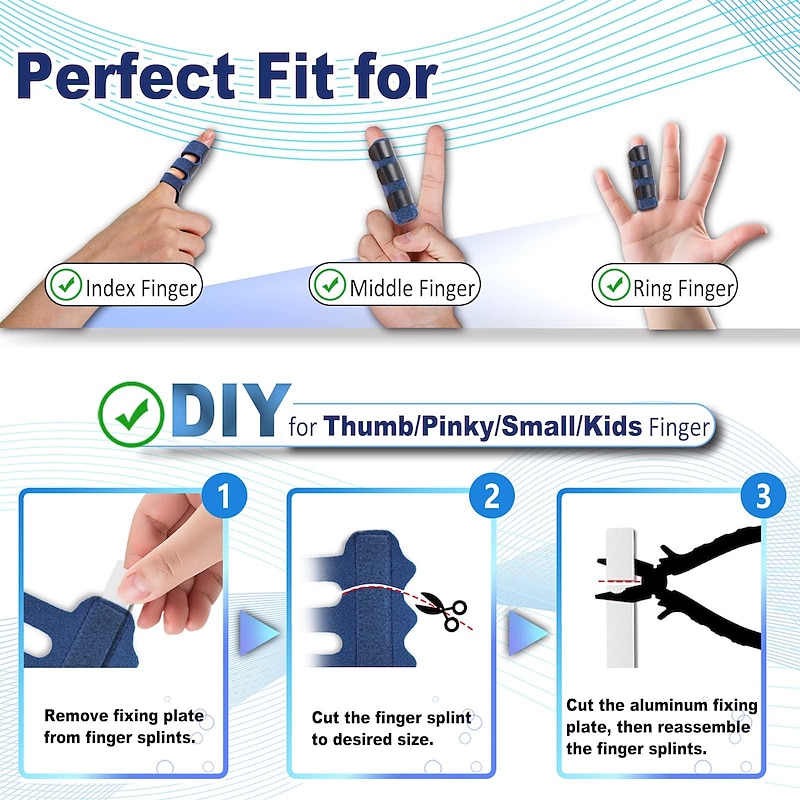 Perfect Fit for

Index Finger

Middle Finger

Ring Finger

DIY for Thumb/Pinky/Small/Kids Finger

1

Remove fixing plate from finger splints.

2

Cut the finger splint to desired size.

3

Cut the aluminum fixing plate, then reassemble the finger splints.