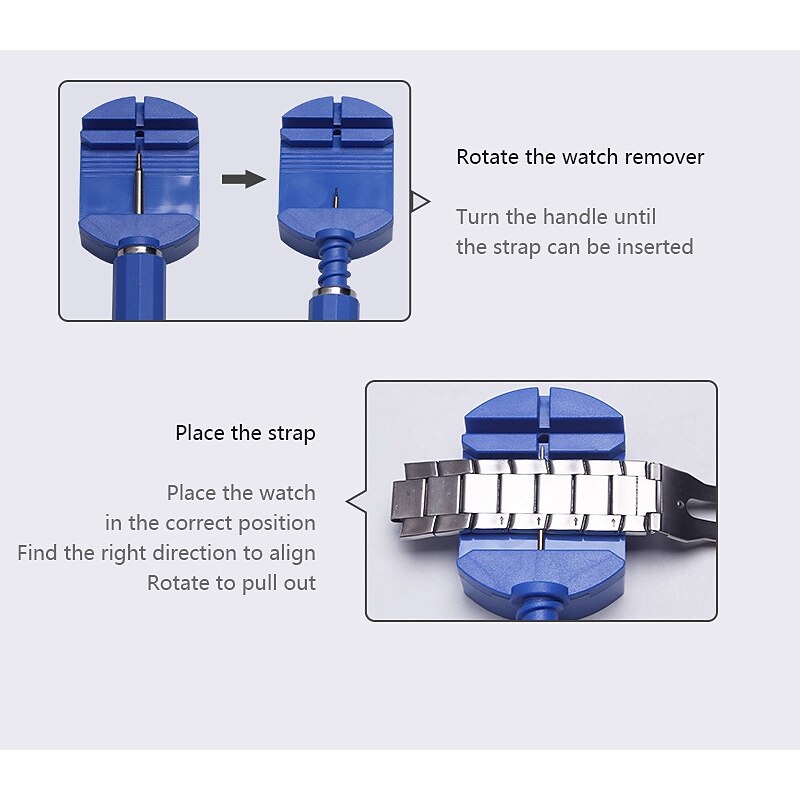 Rotate the watch remover

Turn the handle until the strap can be inserted

Place the strap

Place the watch in the correct position
Find the right direction to align
Rotate to pull out