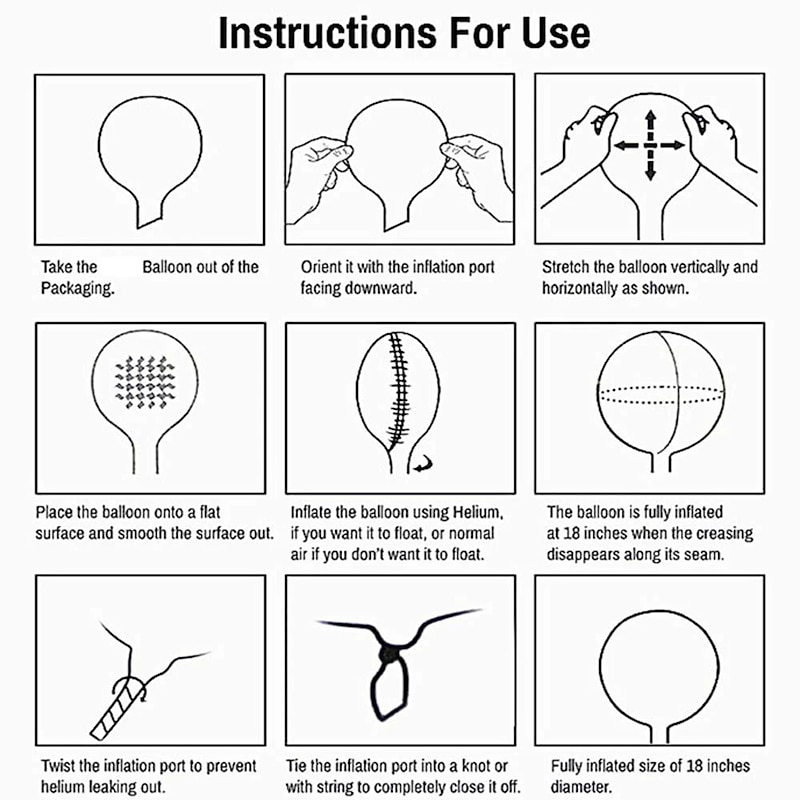 Instructions For Use

Take the Balloon out of the Packaging.

Orient it with the inflation port facing downward.

Stretch the balloon vertically and horizontally as shown.

Place the balloon onto a flat surface and smooth the surface out.

Inflate the balloon using Helium, if you want it to float, or normal air if you don't want it to float.

The balloon is fully inflated at 18 inches when the creasing disappears along its seam.

Twist the inflation port to prevent helium leaking out.

Tie the inflation port into a knot or with string to completely close it off.

Fully inflated size of 18 inches diameter.