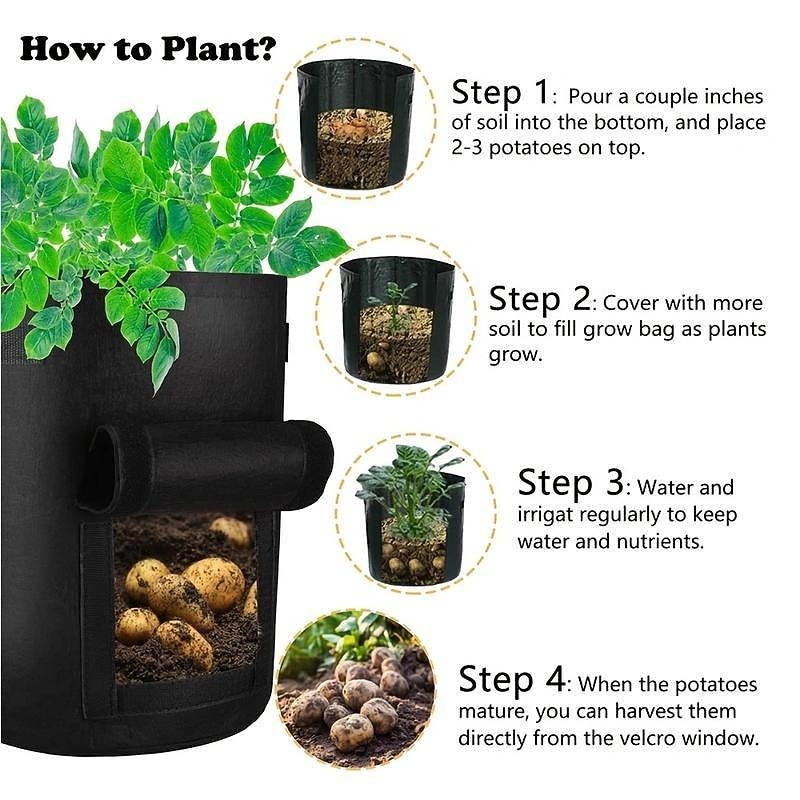 How to Plant?

Step 1: Pour a couple inches of soil into the bottom, and place 2-3 potatoes on top.

Step 2: Cover with more soil to fill grow bag as plants grow.

Step 3: Water and irrigat regularly to keep water and nutrients.

Step 4: When the potatoes mature, you can harvest them directly from the velcro window.