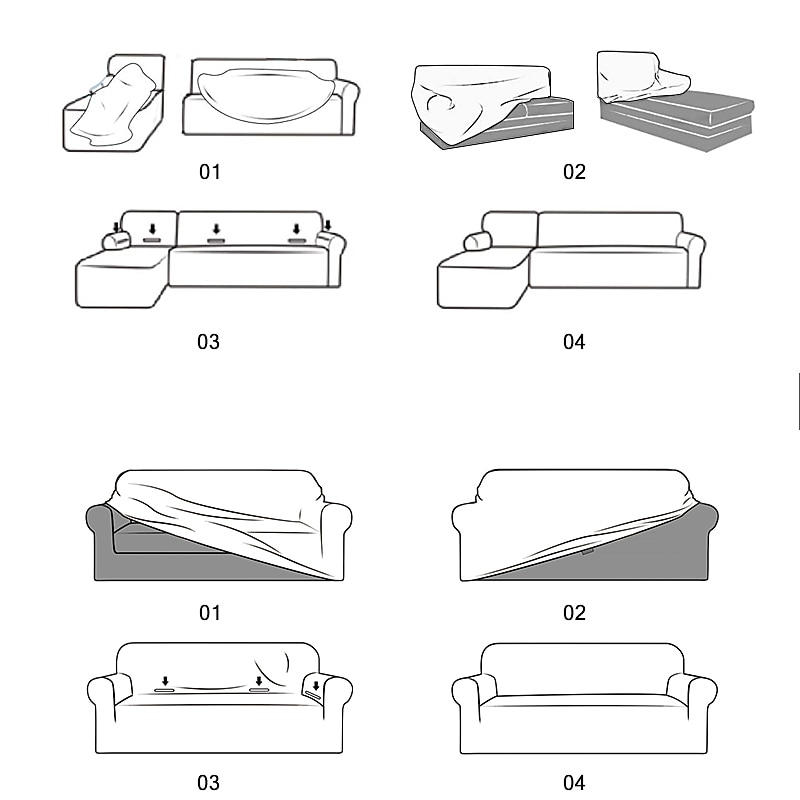 01

02

03

04

01

02

03

04