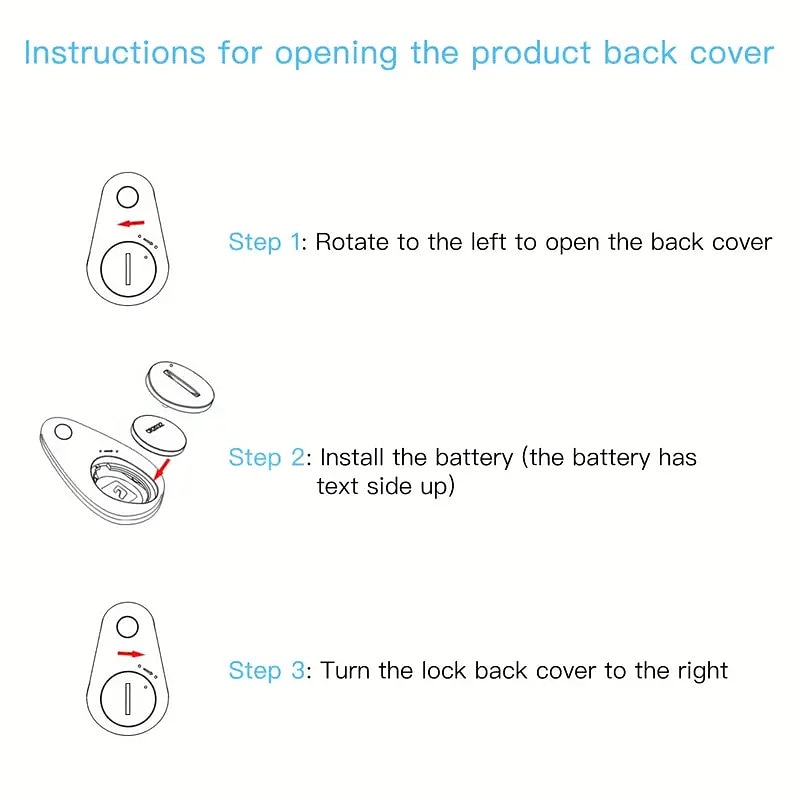 Instructions for opening the product back cover

Step 1: Rotate to the left to open the back cover

Step 2: Install the battery (the battery has text side up)

Step 3: Turn the lock back cover to the right