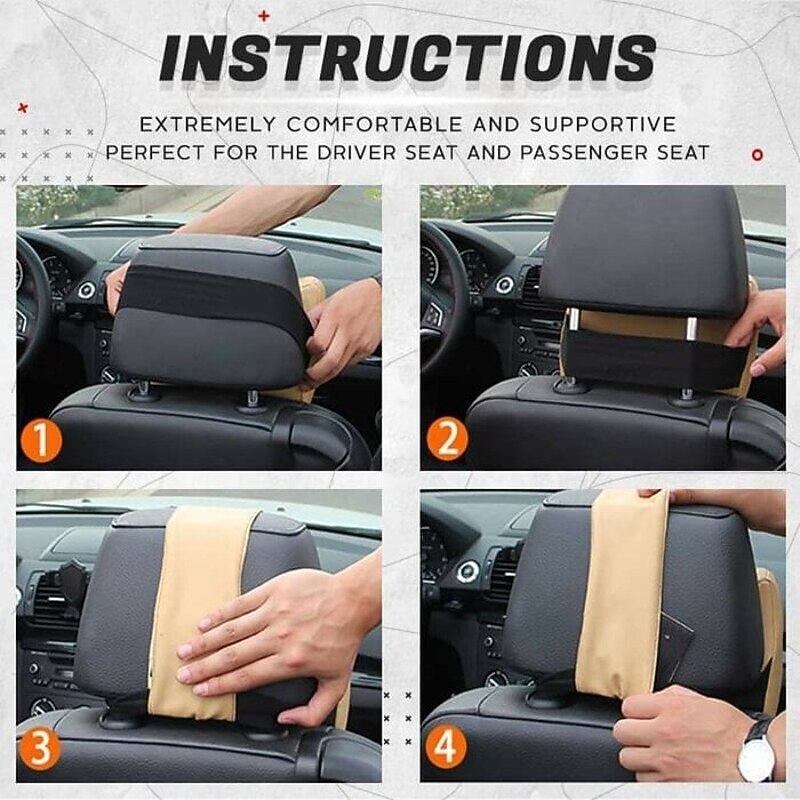 INSTRUCTIONS

EXTREMELY COMFORTABLE AND SUPPORTIVE
PERFECT FOR THE DRIVER SEAT AND PASSENGER SEAT

1

2

3

4