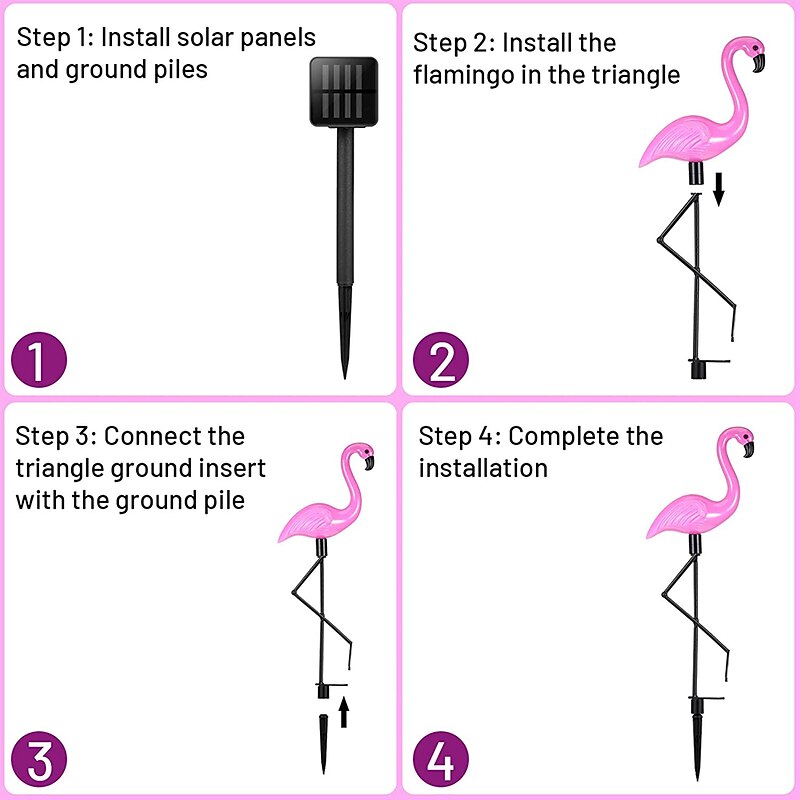 Step 1: Install solar panels and ground piles

1

Step 2: Install the flamingo in the triangle

2

Step 3: Connect the triangle ground insert with the ground pile

3

Step 4: Complete the installation

4