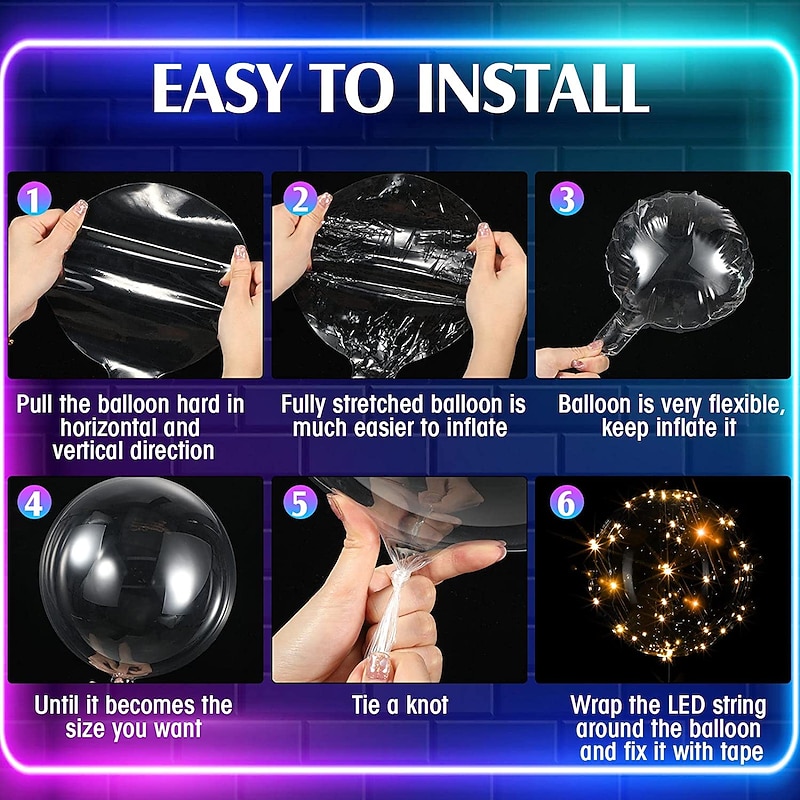 EASY TO INSTALL

1

Pull the balloon hard in horizontal and vertical direction

2

Fully stretched balloon is much easier to inflate

3

Balloon is very flexible, keep inflate it

4

Until it becomes the size you want

5

Tie a knot

6

Wrap the LED string around the balloon and fix it with tape