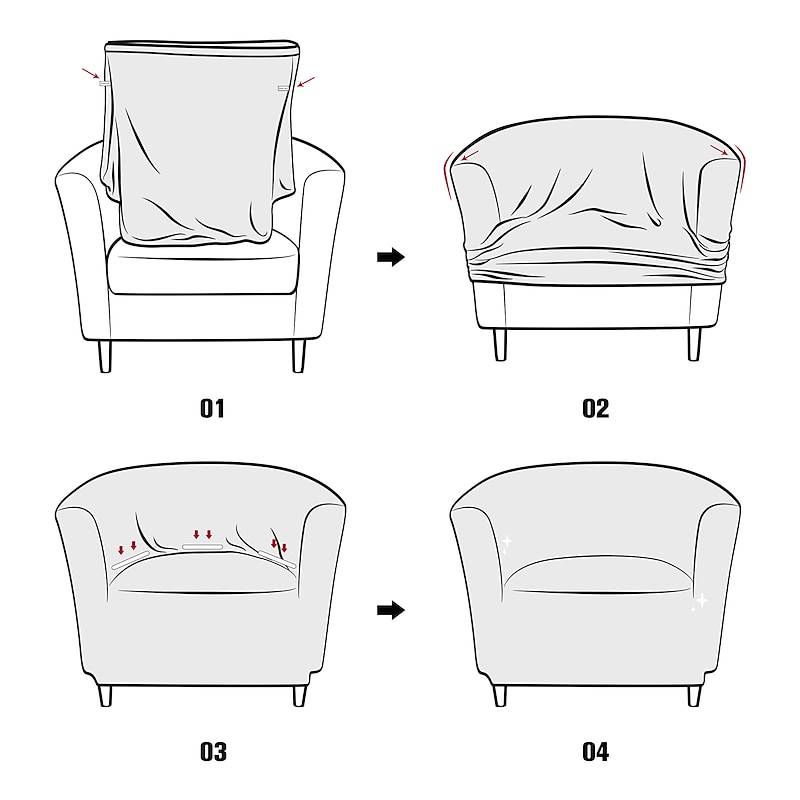 01

02

03

04