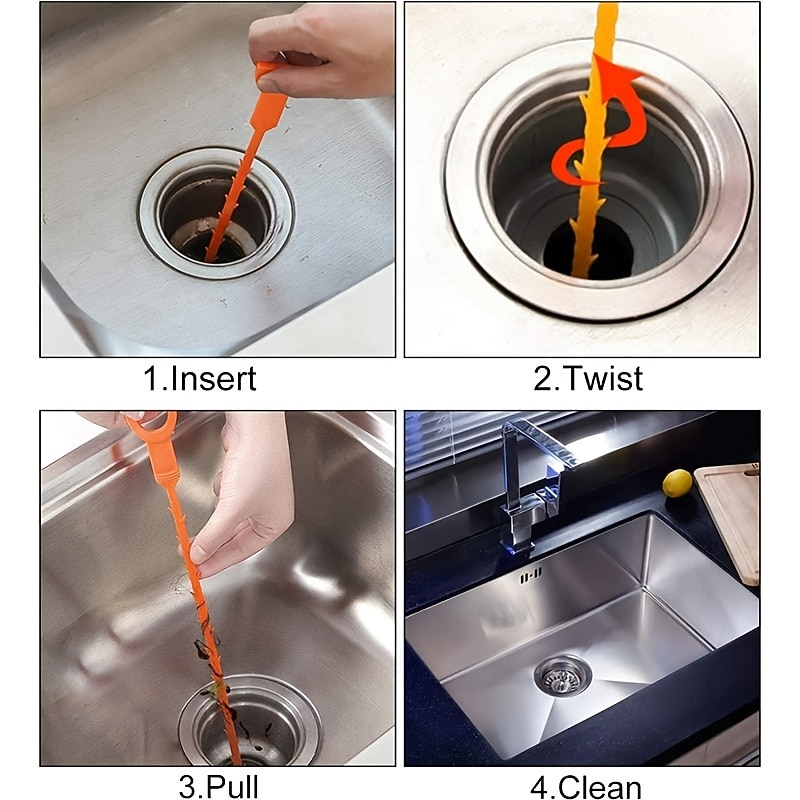 1.Insert

2.Twist

3.Pull

4.Clean