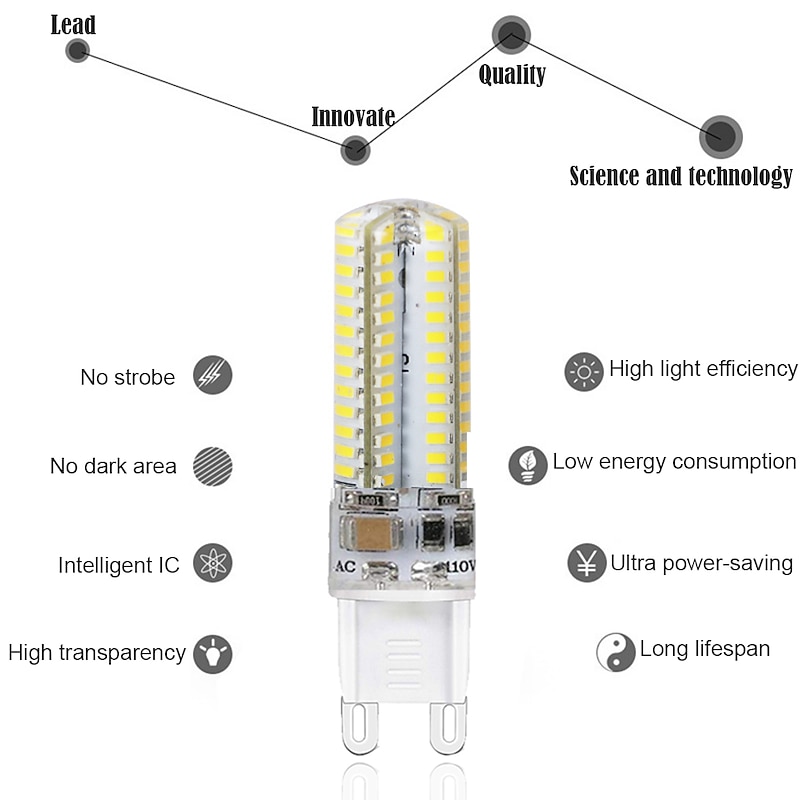 Lead

Innovate

Quality

Science and technology

No strobe

No dark area

Intelligent IC

High transparency

High light efficiency

Low energy consumption

Ultra power-saving

Long lifespan

AC 110V