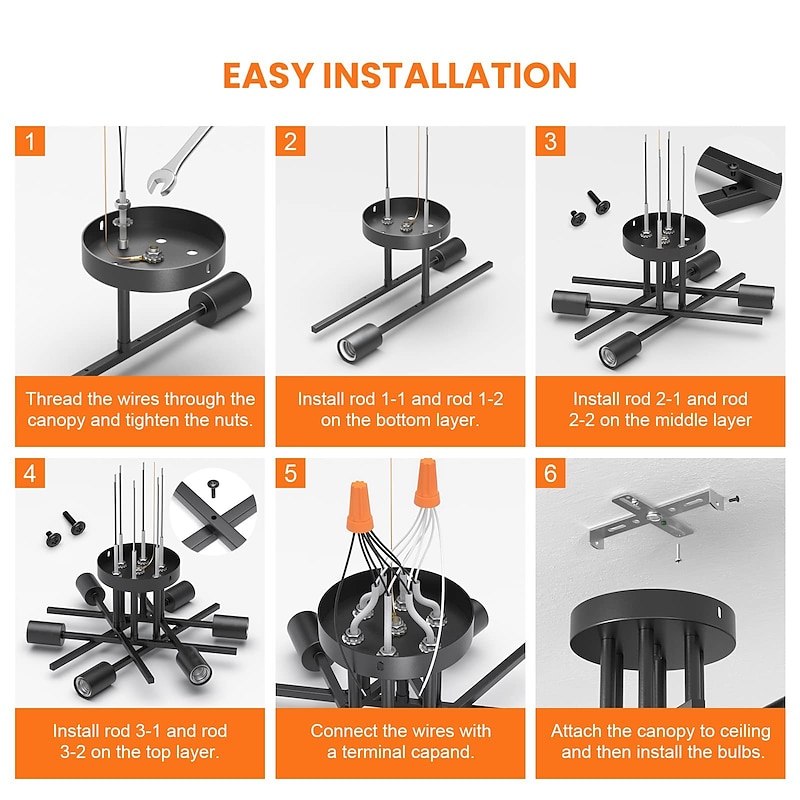 EASY INSTALLATION

1

Thread the wires through the canopy and tighten the nuts.

2

Install rod 1-1 and rod 1-2 on the bottom layer.

3

Install rod 2-1 and rod 2-2 on the middle layer

4

Install rod 3-1 and rod 3-2 on the top layer.

5

Connect the wires with a terminal capand.

6

Attach the canopy to ceiling and then install the bulbs.