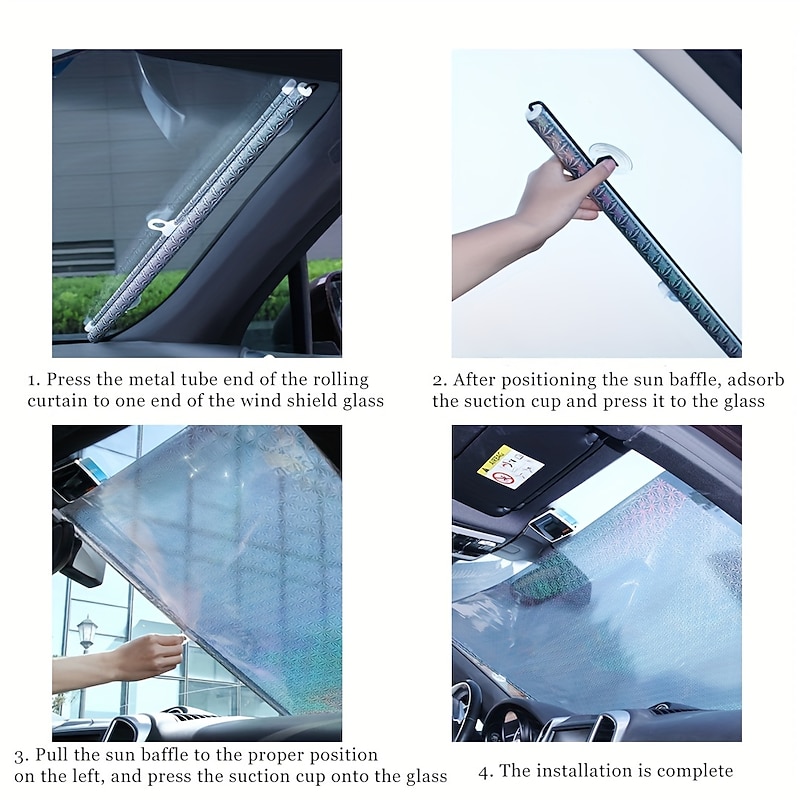 1. Press the metal tube end of the rolling curtain to one end of the wind shield glass

2. After positioning the sun baffle, adsorb the suction cup and press it to the glass

3. Pull the sun baffle to the proper position on the left, and press the suction cup onto the glass

4. The installation is complete