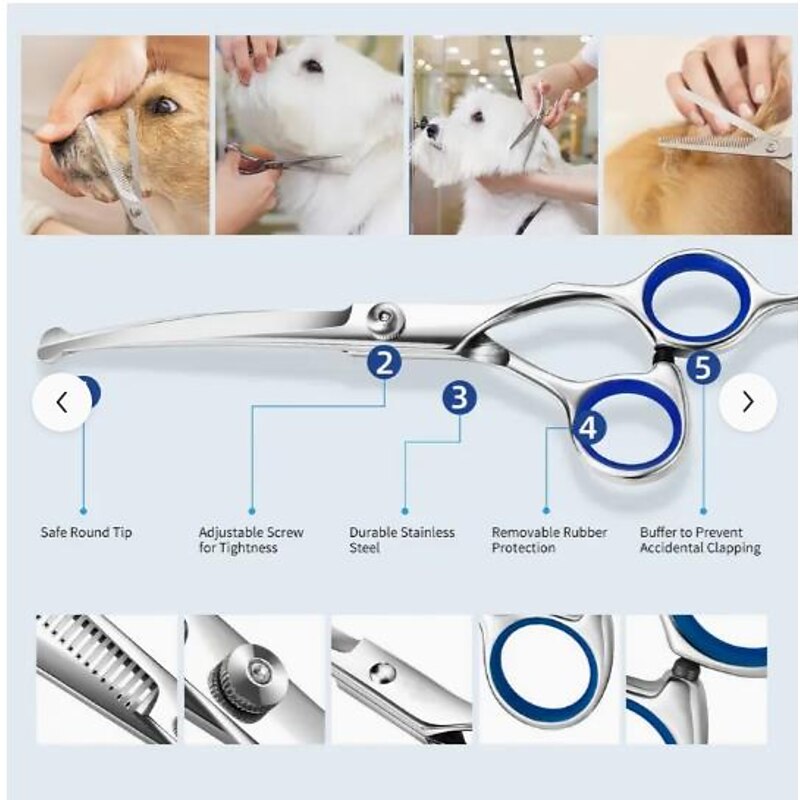 2

3

4

5

Safe Round Tip

Adjustable Screw for Tightness

Durable Stainless Steel

Removable Rubber Protection

Buffer to Prevent Accidental Clapping