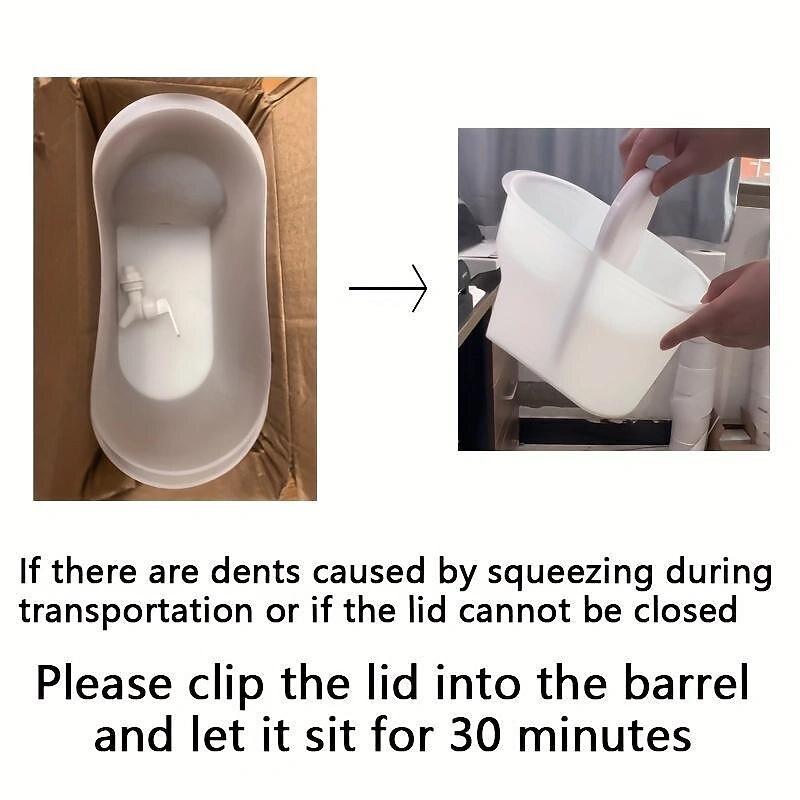 If there are dents caused by squeezing during transportation or if the lid cannot be closed

Please clip the lid into the barrel and let it sit for 30 minutes