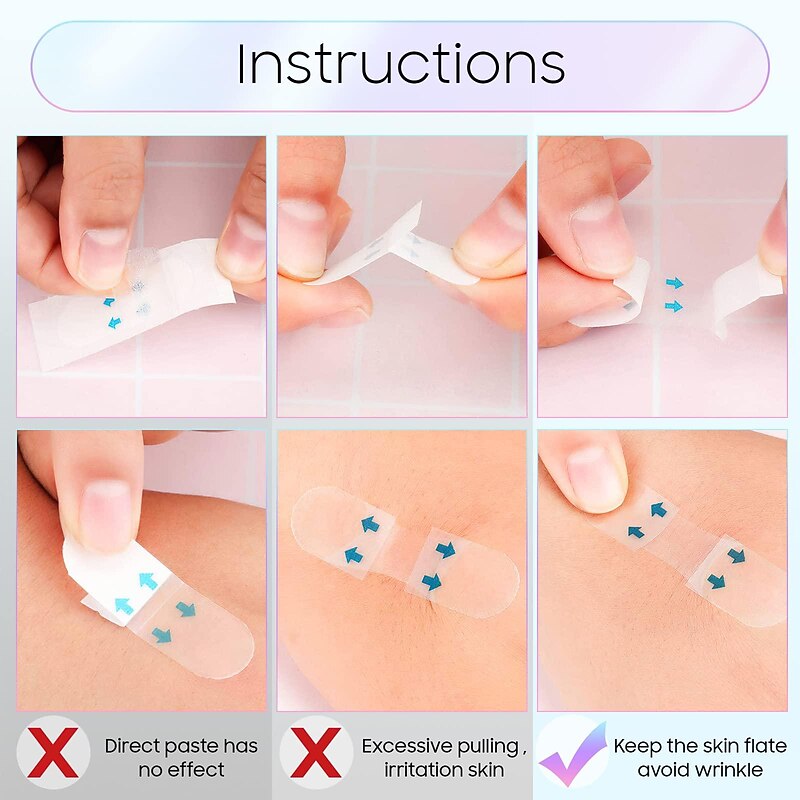 Instructions

Direct paste has no effect

Excessive pulling , irritation skin

Keep the skin flate avoid wrinkle