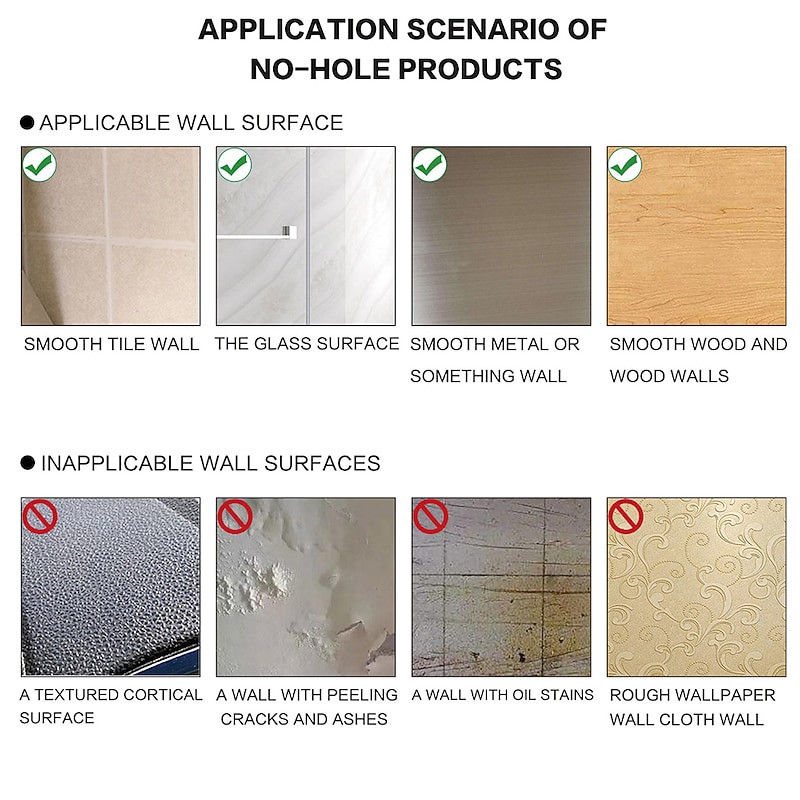 APPLICATION SCENARIO OF NO-HOLE PRODUCTS

● APPLICABLE WALL SURFACE

SMOOTH TILE WALL

THE GLASS SURFACE

SMOOTH METAL OR SOMETHING WALL

SMOOTH WOOD AND WOOD WALLS

● INAPPLICABLE WALL SURFACES

A TEXTURED CORTICAL SURFACE

A WALL WITH PEELING CRACKS AND ASHES

A WALL WITH OIL STAINS

ROUGH WALLPAPER WALL CLOTH WALL