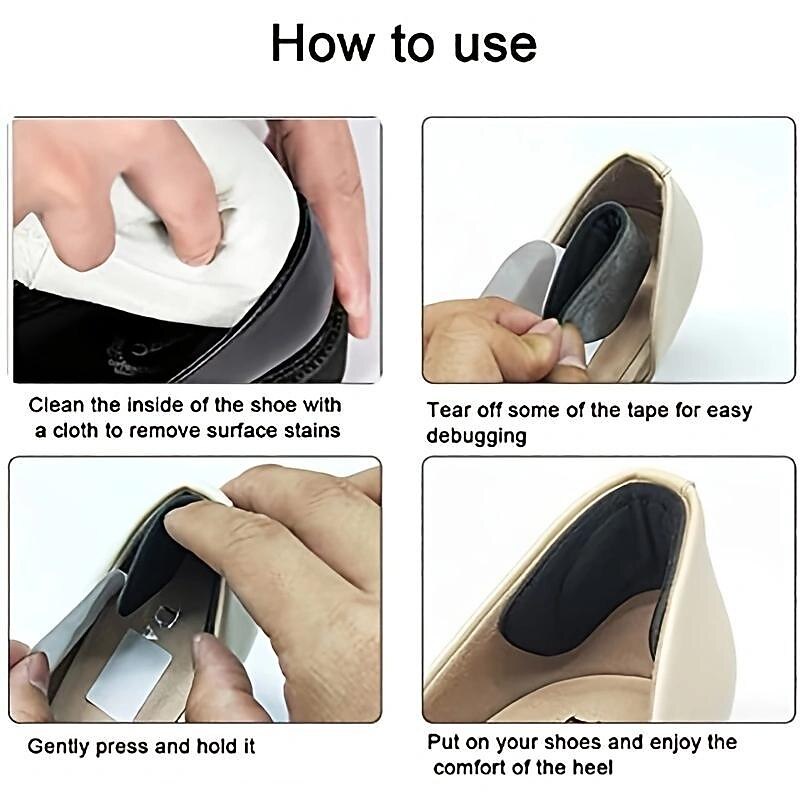 How to use

Clean the inside of the shoe with a cloth to remove surface stains

Tear off some of the tape for easy debugging

Gently press and hold it

Put on your shoes and enjoy the comfort of the heel