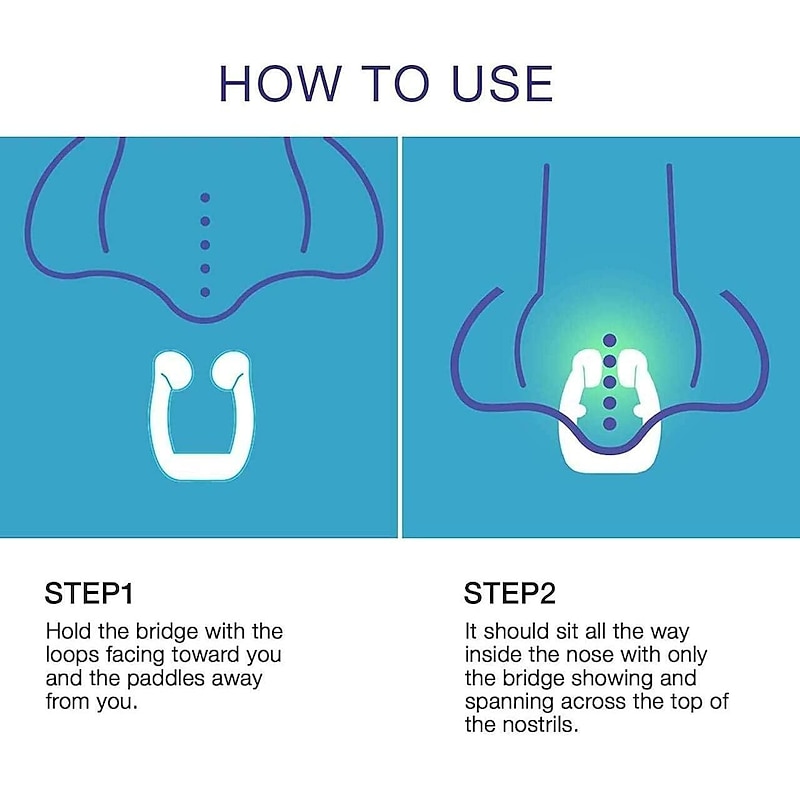 HOW TO USE

STEP1

Hold the bridge with the loops facing toward you and the paddles away from you.

STEP2

It should sit all the way inside the nose with only the bridge showing and spanning across the top of the nostrils.