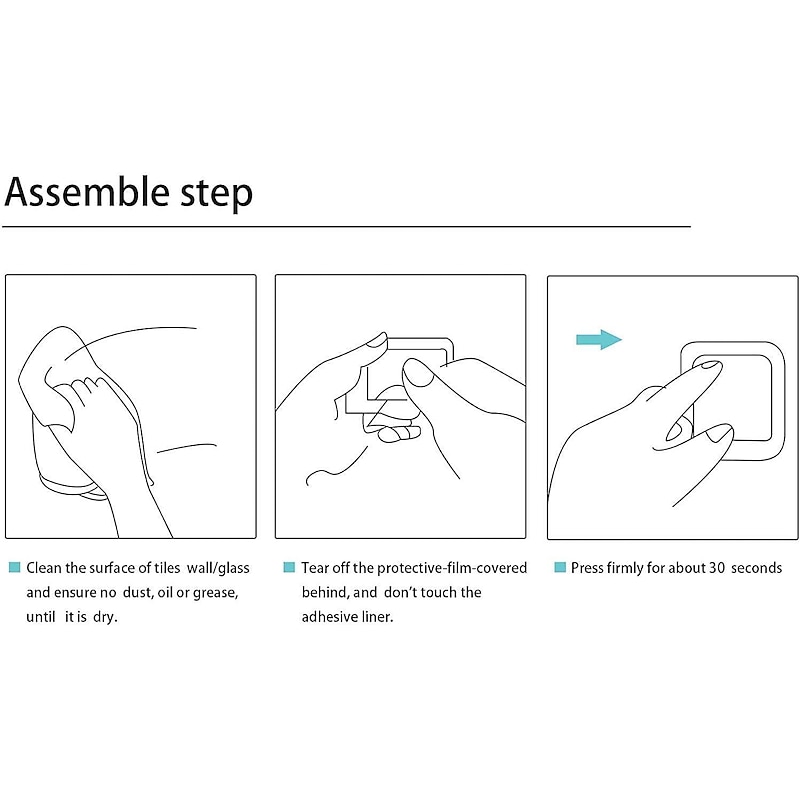 Assemble step

Clean the surface of tiles wall/glass and ensure no dust, oil or grease, until it is dry.

Tear off the protective-film-covered behind, and don't touch the adhesive liner.

Press firmly for about 30 seconds