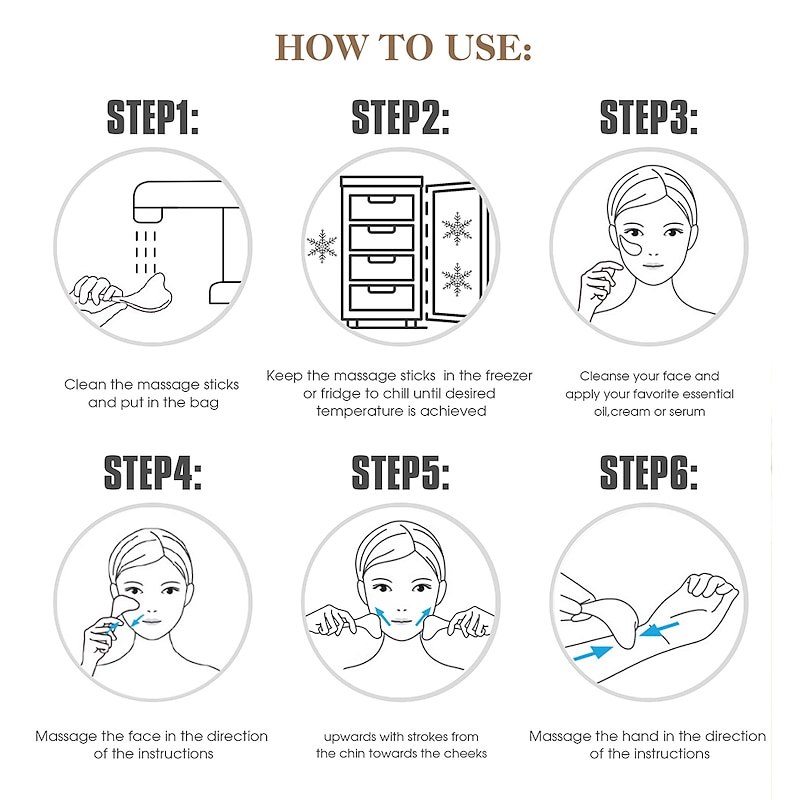 HOW TO USE:

STEP1:

Clean the massage sticks and put in the bag

STEP2:

Keep the massage sticks  in the freezer or fridge to chill until desired temperature is achieved

STEP3:

Cleanse your face and apply your favorite essential oil,cream or serum

STEP4:

Massage the face in the direction of the instructions

STEP5:

upwards with strokes from the chin towards the cheeks

STEP6:

Massage the hand in the direction of the instructions