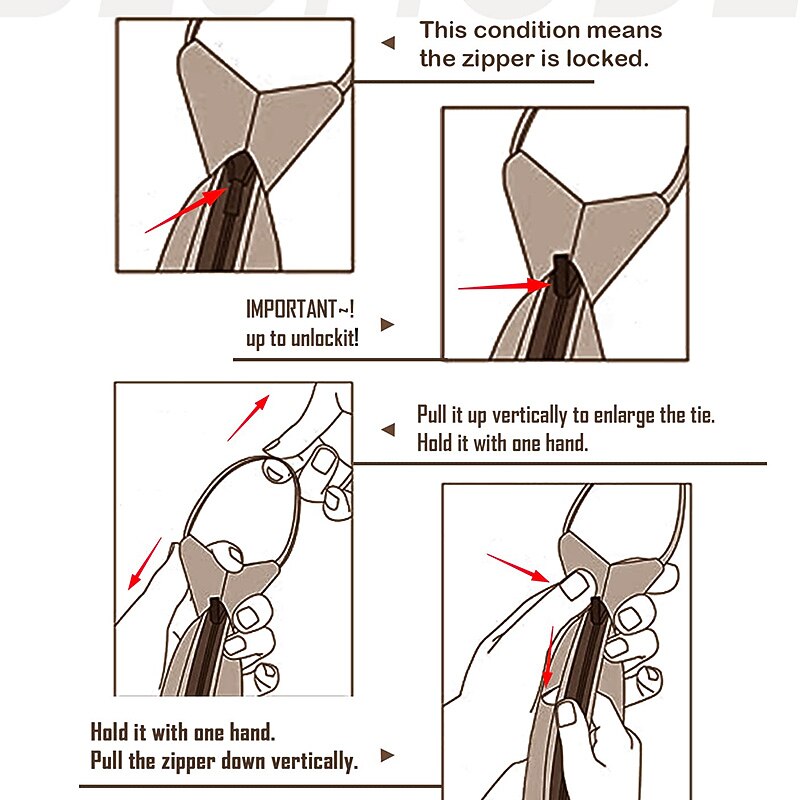 This condition means the zipper is locked.

IMPORTANT~! up to unlockit!

Pull it up vertically to enlarge the tie. Hold it with one hand.

Hold it with one hand. Pull the zipper down vertically.